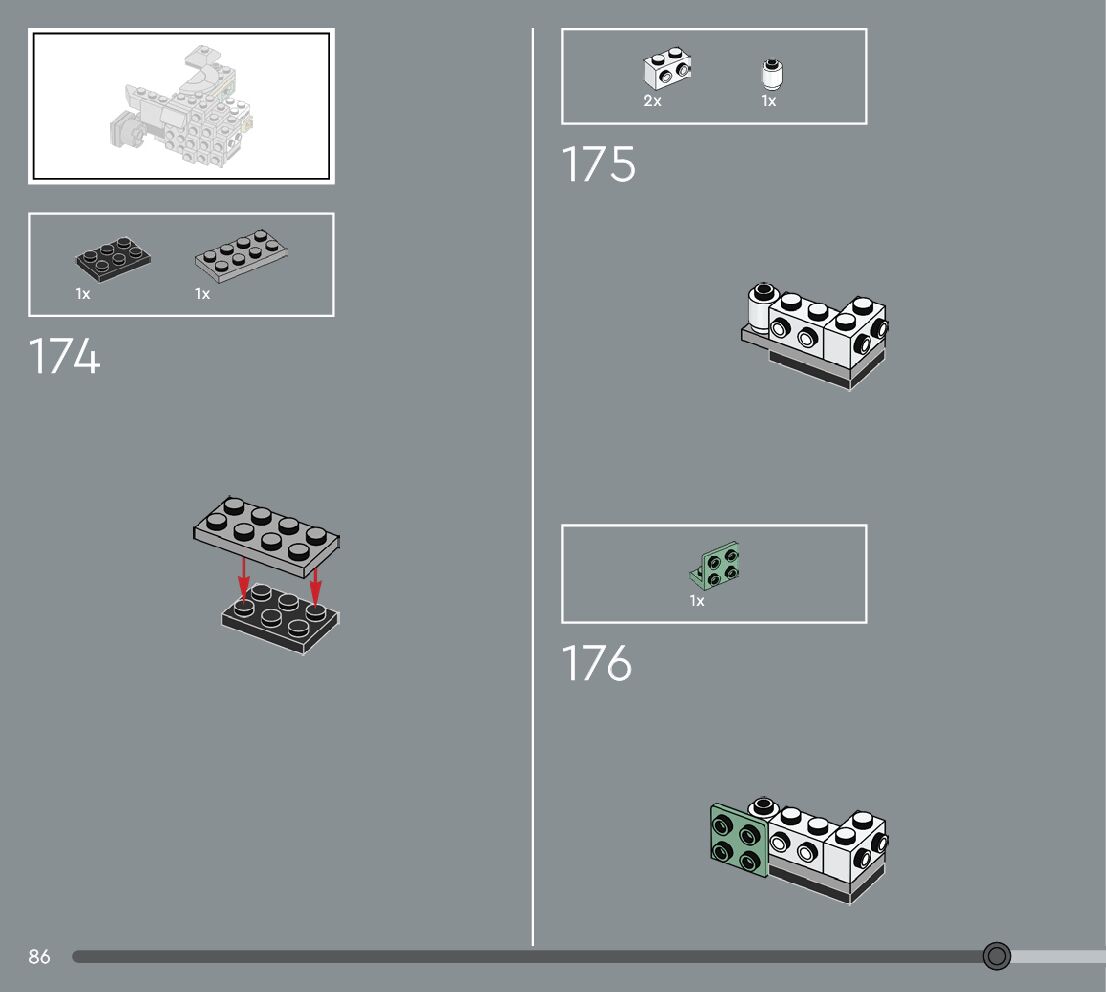 1x

1x

174

2x

1x

175

1x

176

86