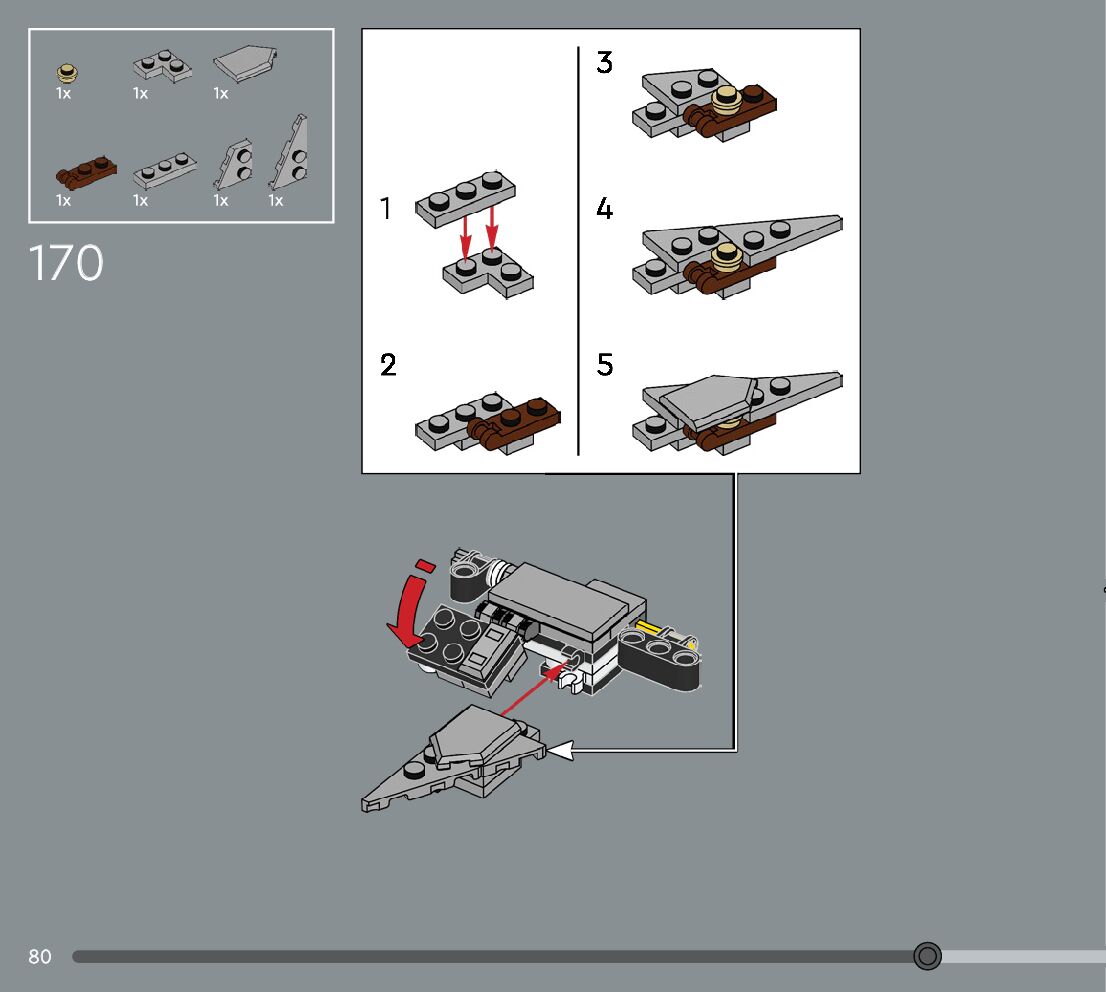 1x 1x 1x

1x 1x 1x 1x

170

1

2

3

4

5

80