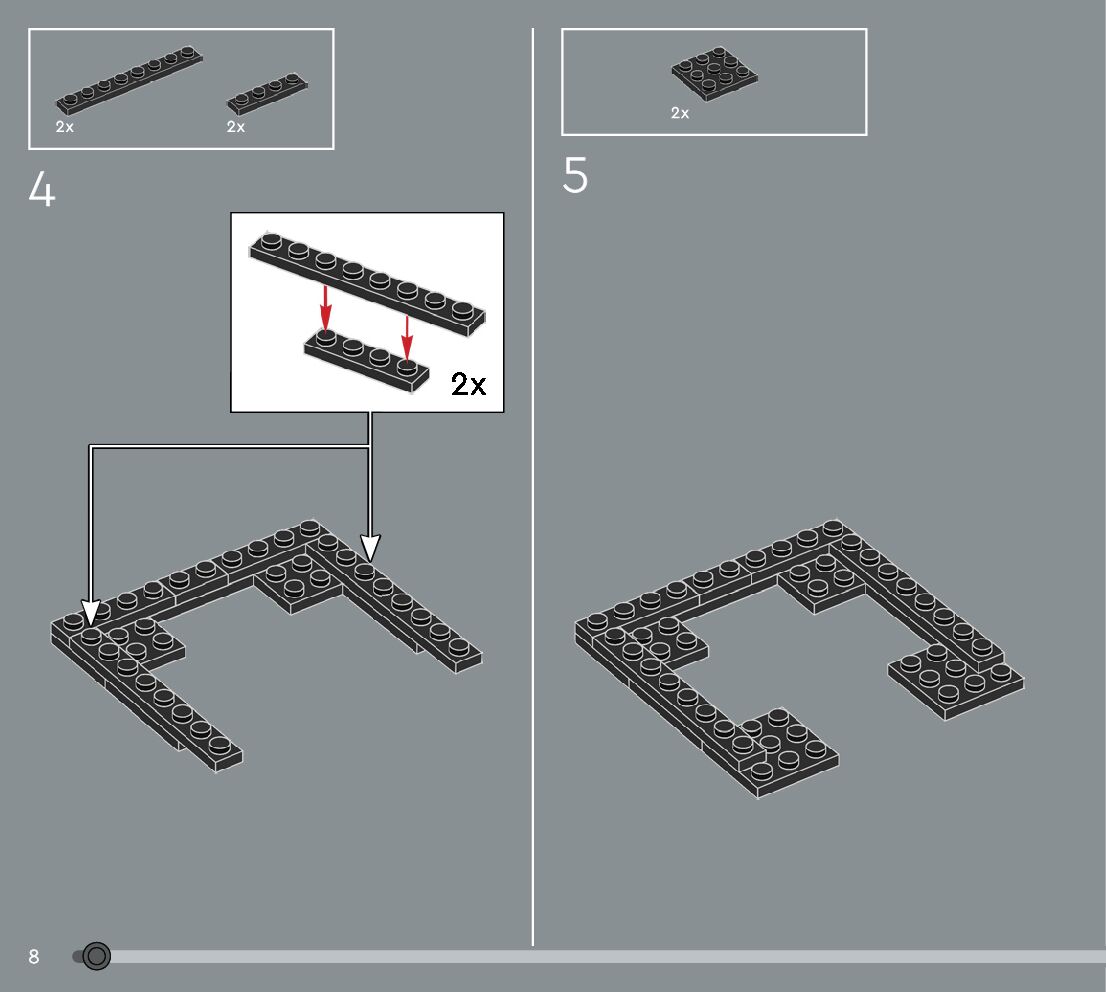 2x
2x

4

2x

2x

5

8