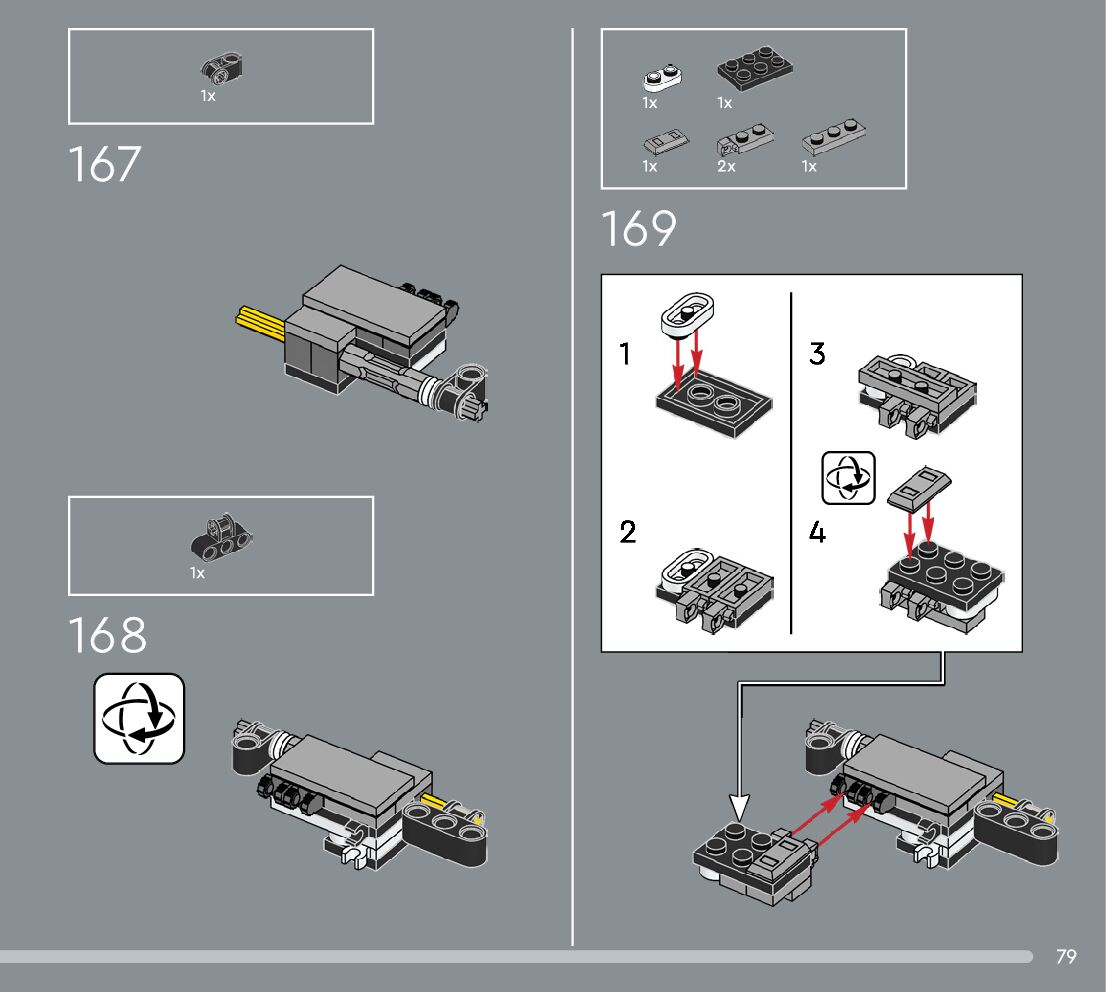 1x

167

1x

168

1x 1x

1x 2x 1x

169

1

2

3

4

79