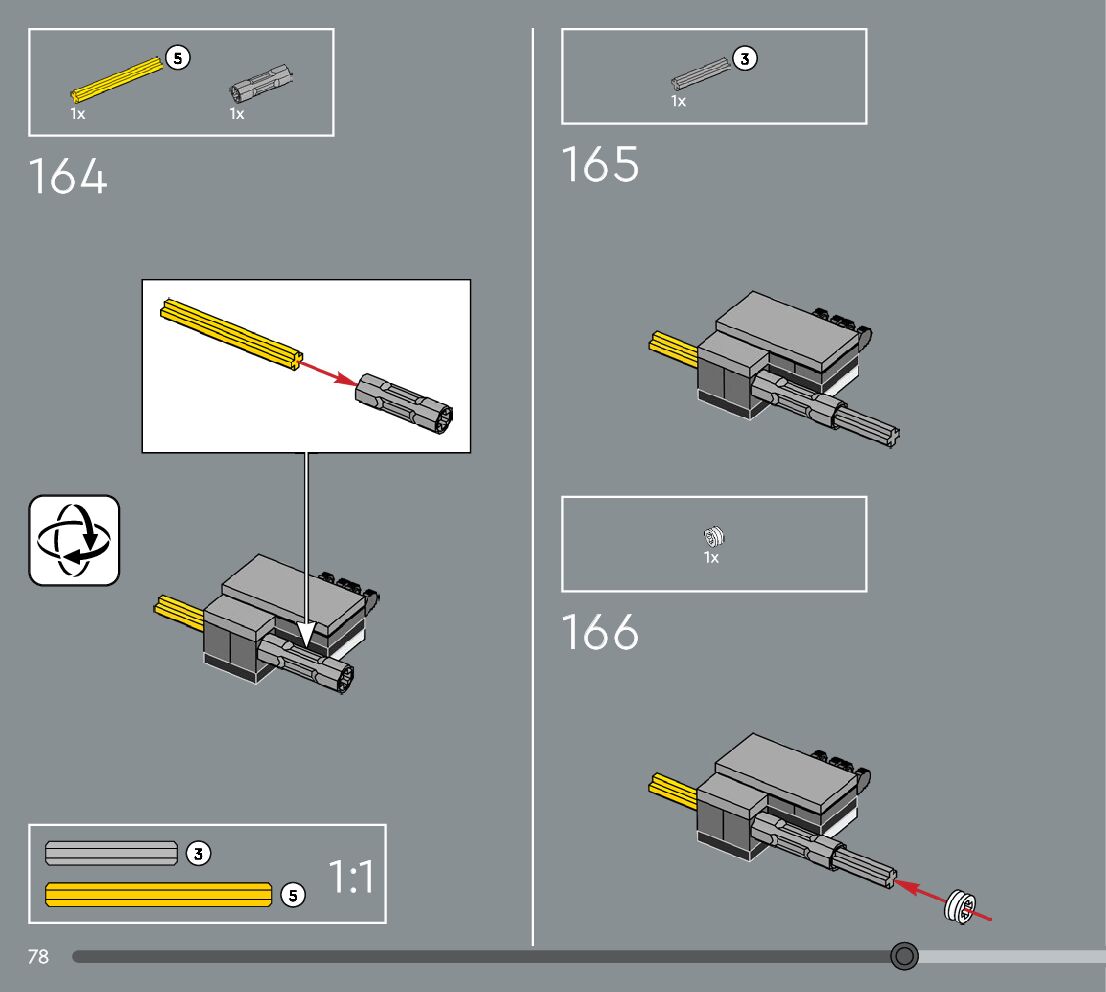 5
1x
1x

164

3
5
1:1

3
1x

165

1x

166

78