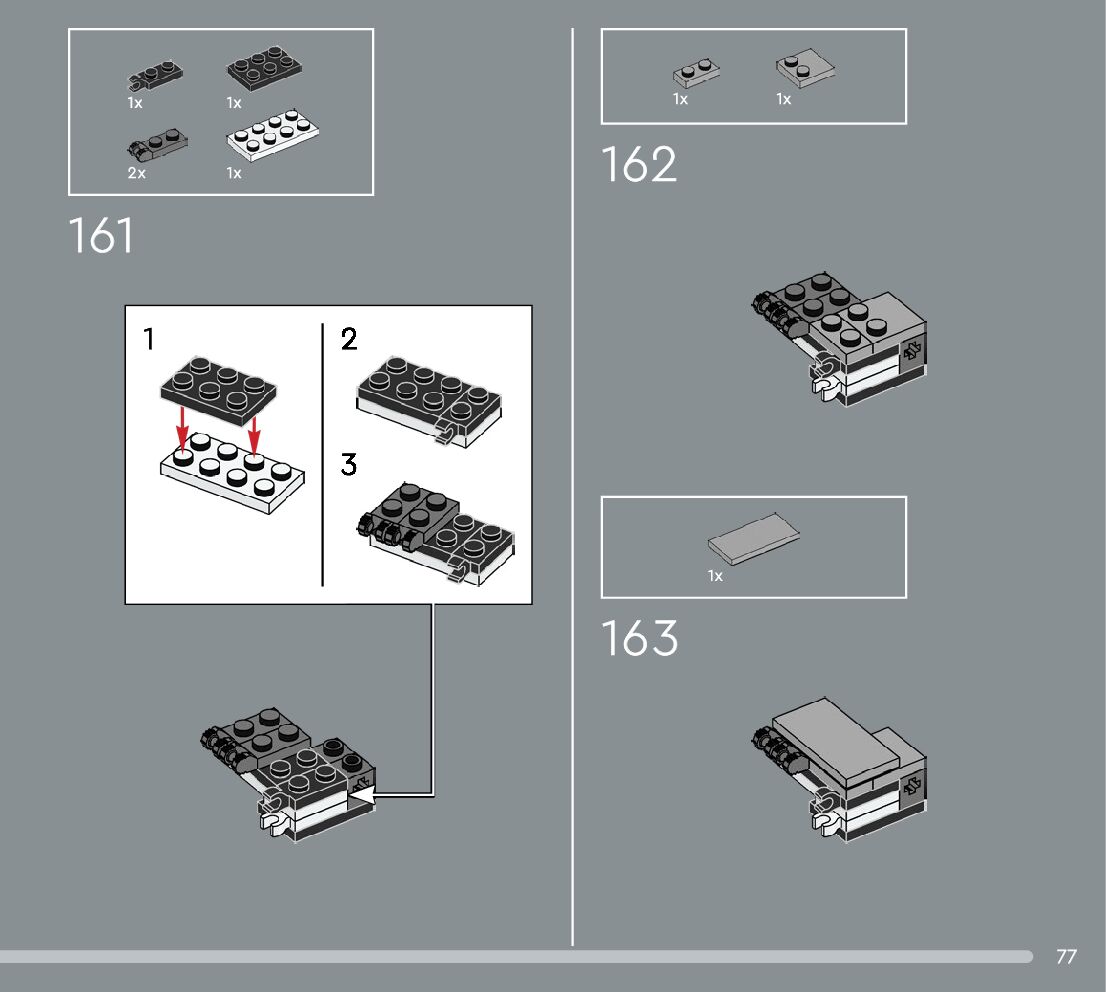 1x 1x
2x 1x

161

1

2

3

1x 1x

162

1x

163

77