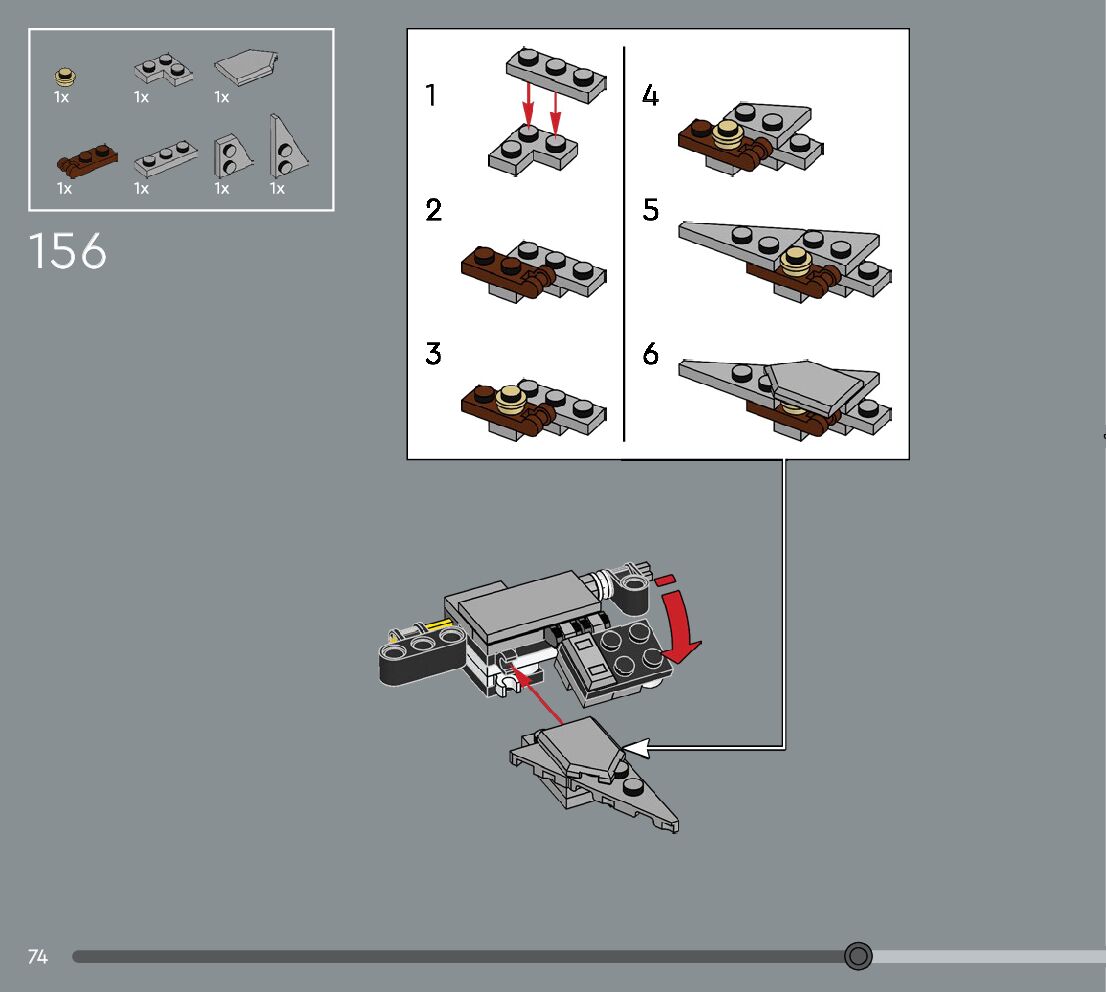 1x 1x 1x
1x 1x 1x 1x

156

1
2
3
4
5
6

74