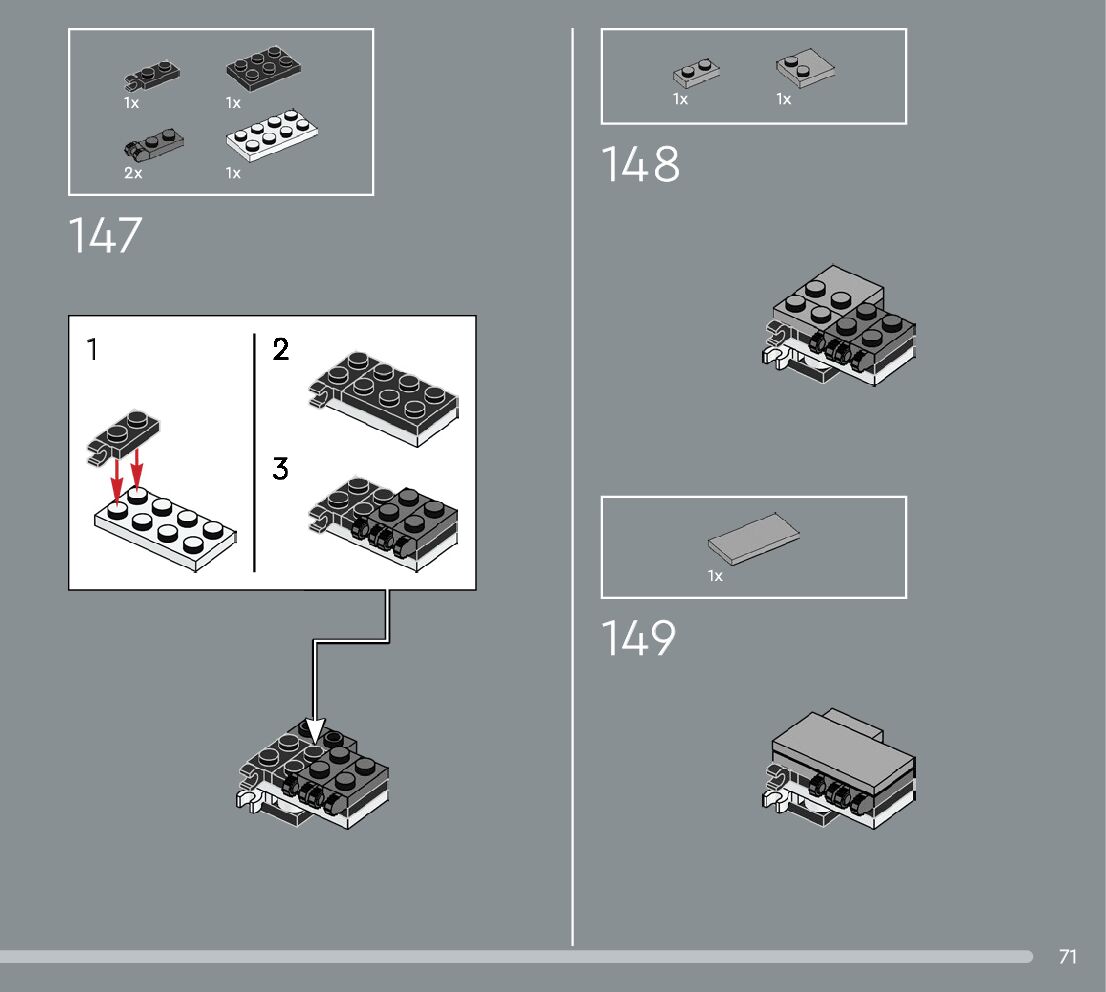 1x
1x
2x
1x

147

1
2
3

1x
1x

148

1x

149

71