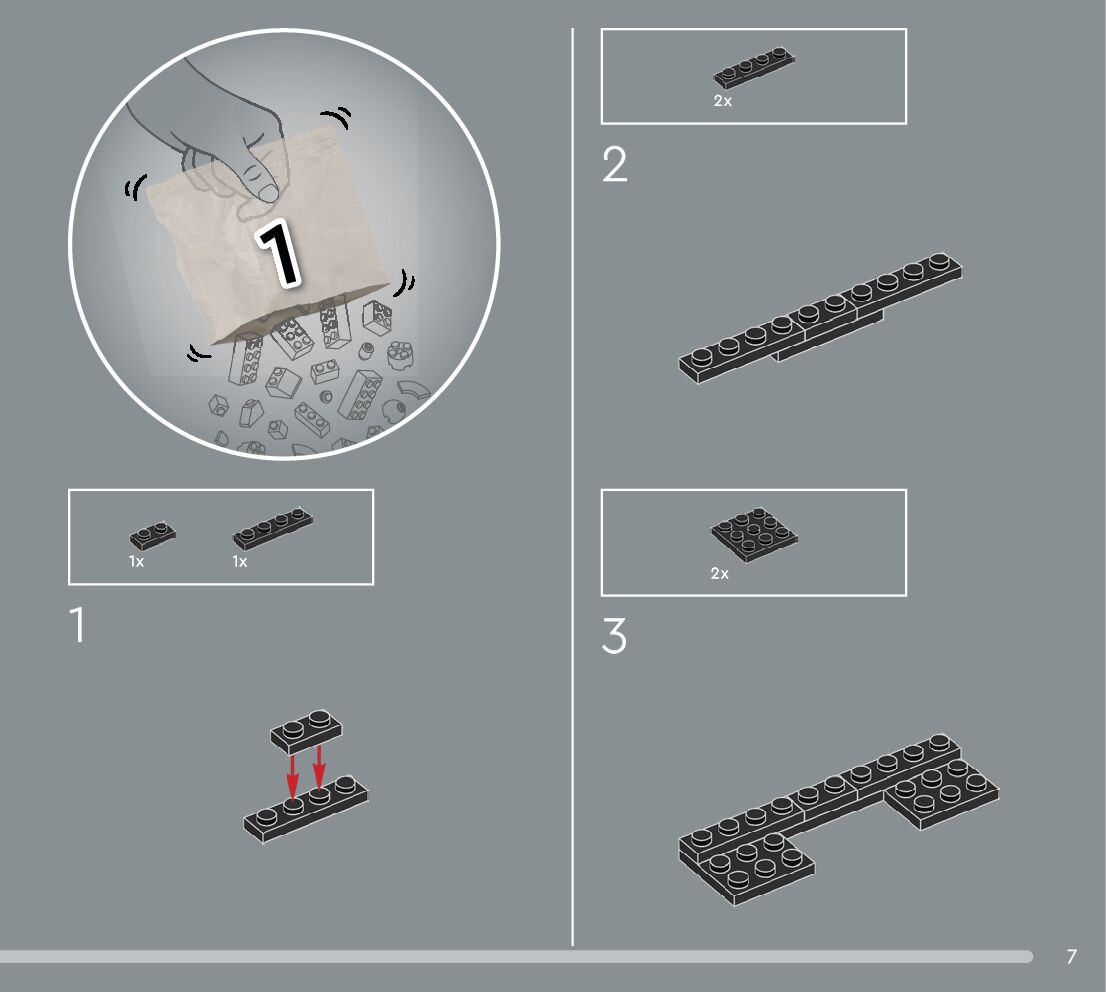 1

1x 1x

1

2x

2

2x

3

7