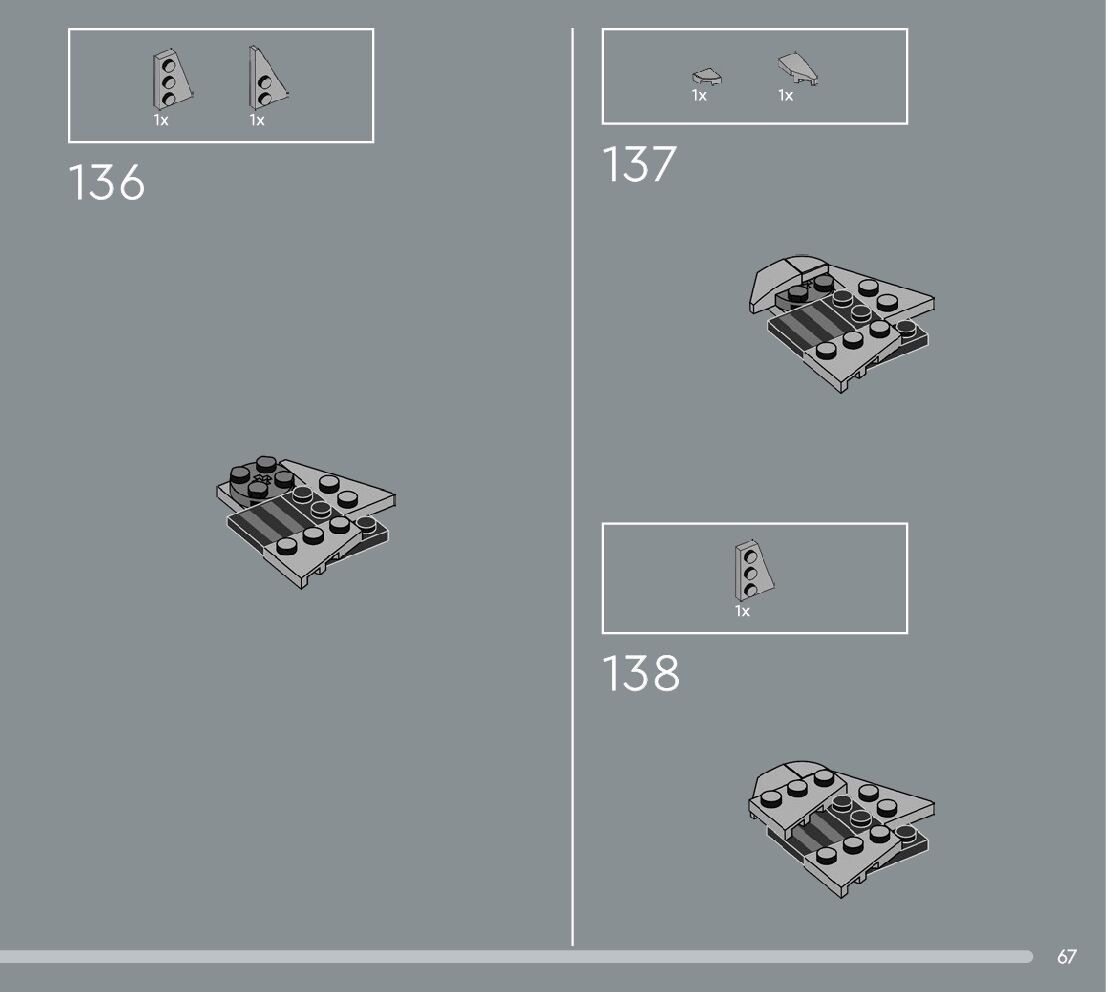 1x 1x

136

1x 1x

137

1x

138

67