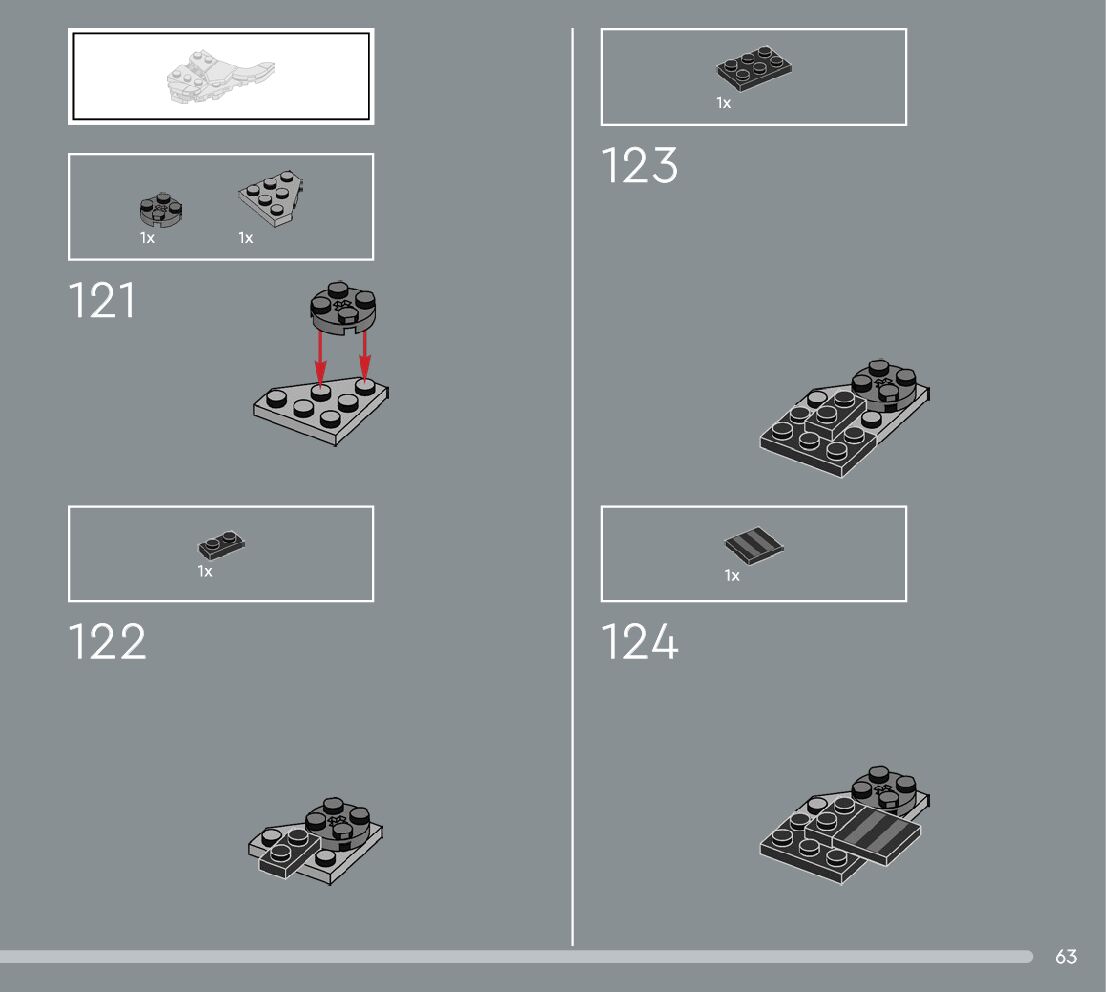 1x 1x

121

1x

122

1x

123

1x

124

63