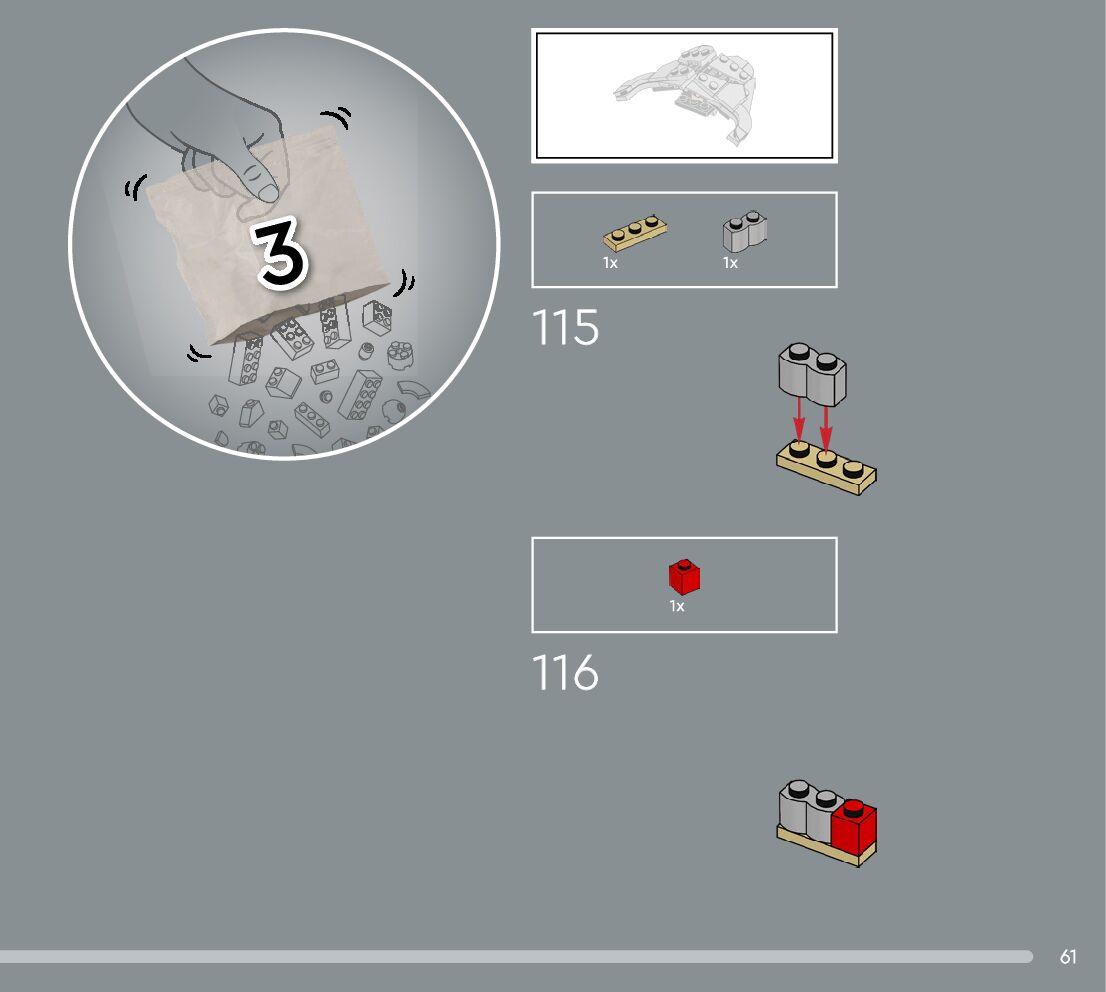 3

1x 1x

115

1x

116

61