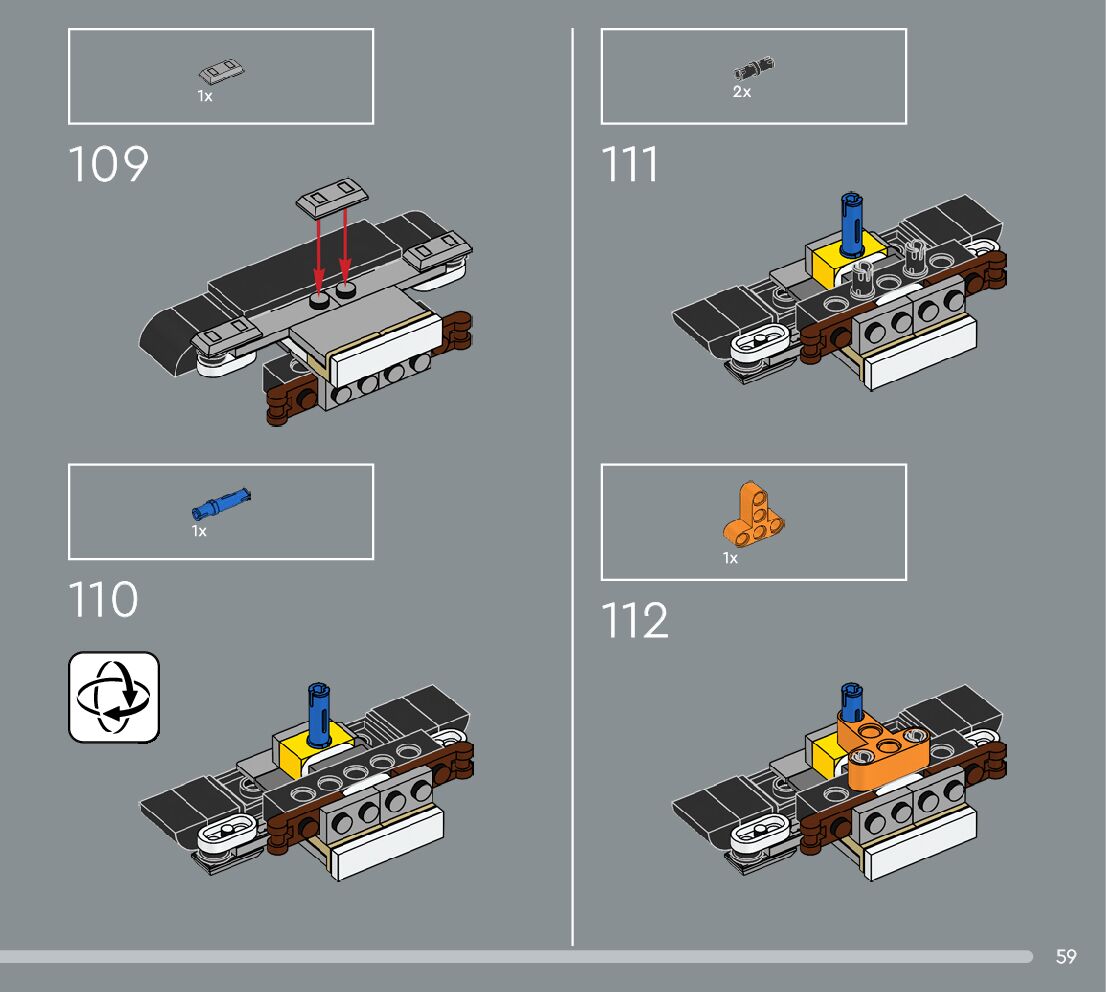 1x

109

1x

110

2x

111

1x

112

59