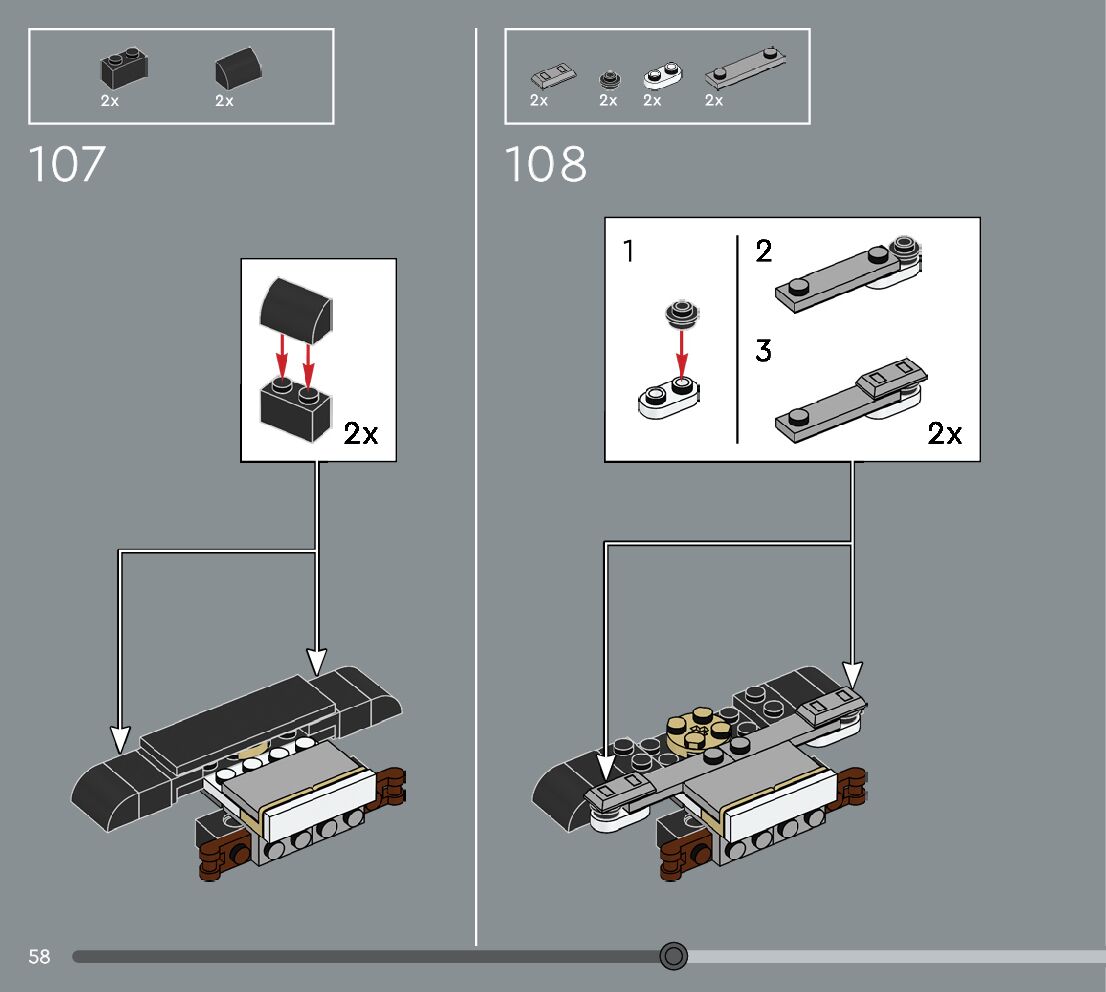 2x 2x

107

2x

2x 2x 2x 2x

108

1

2

3

2x

58