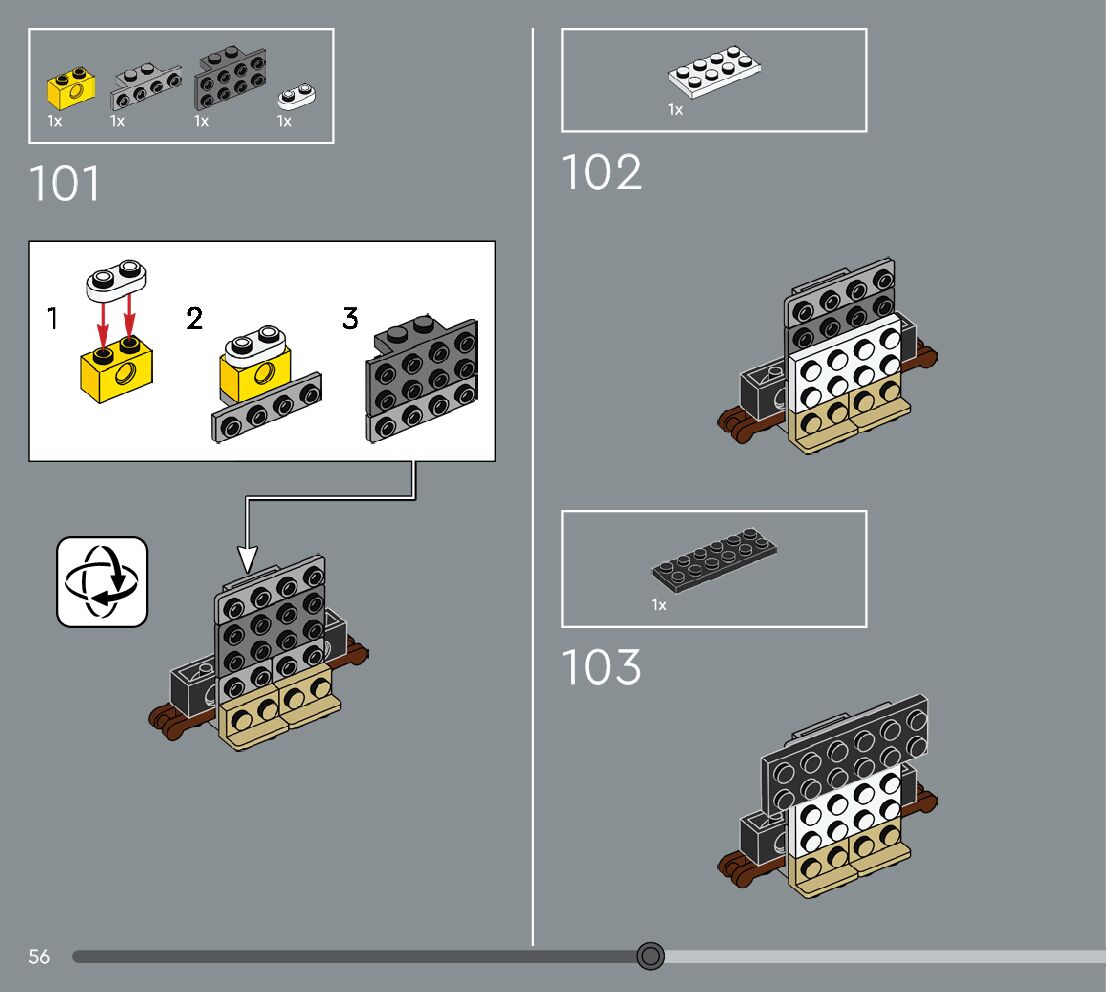 1x 1x 1x 1x

101

1

2

3

1x

102

1x

103

56