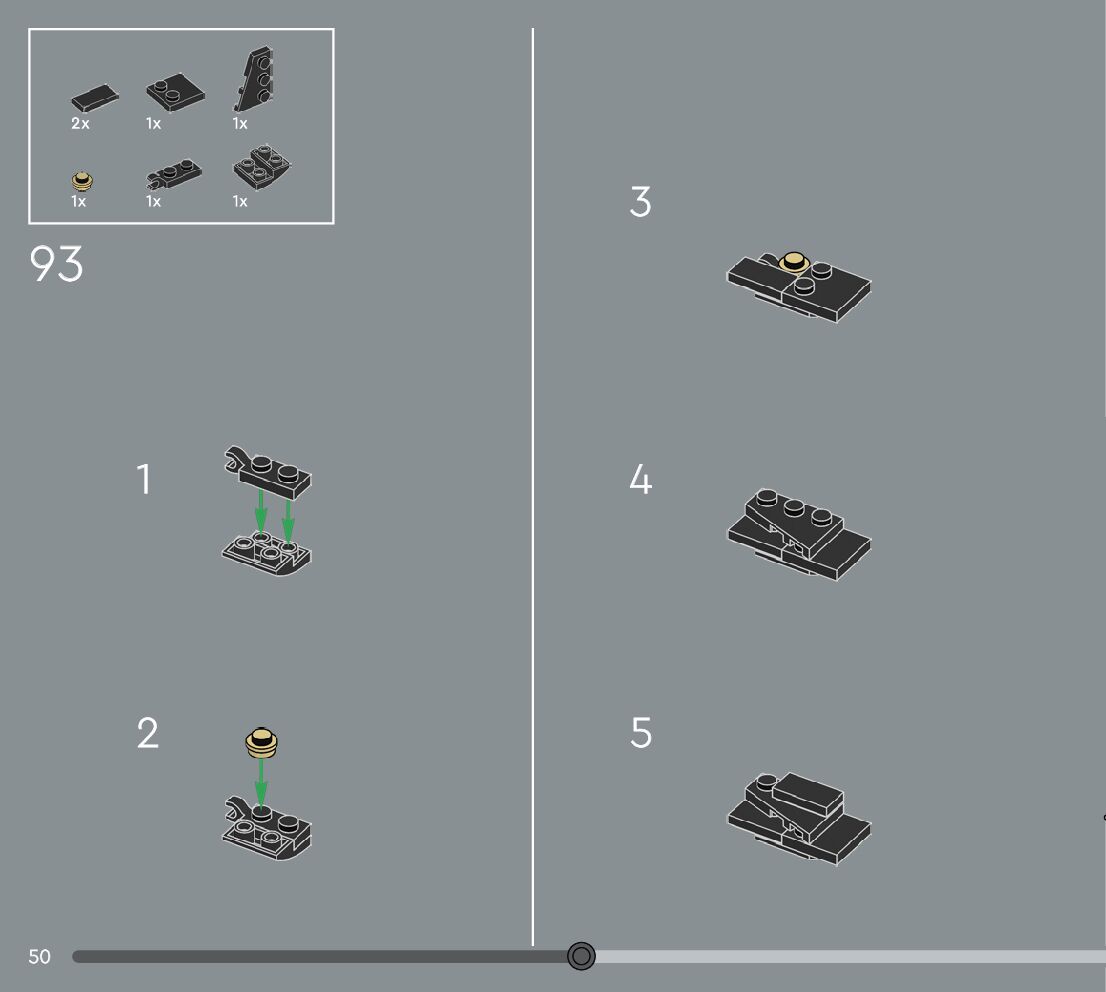 2x 1x 1x
1x 1x 1x

93

1

2

3

4

5

50