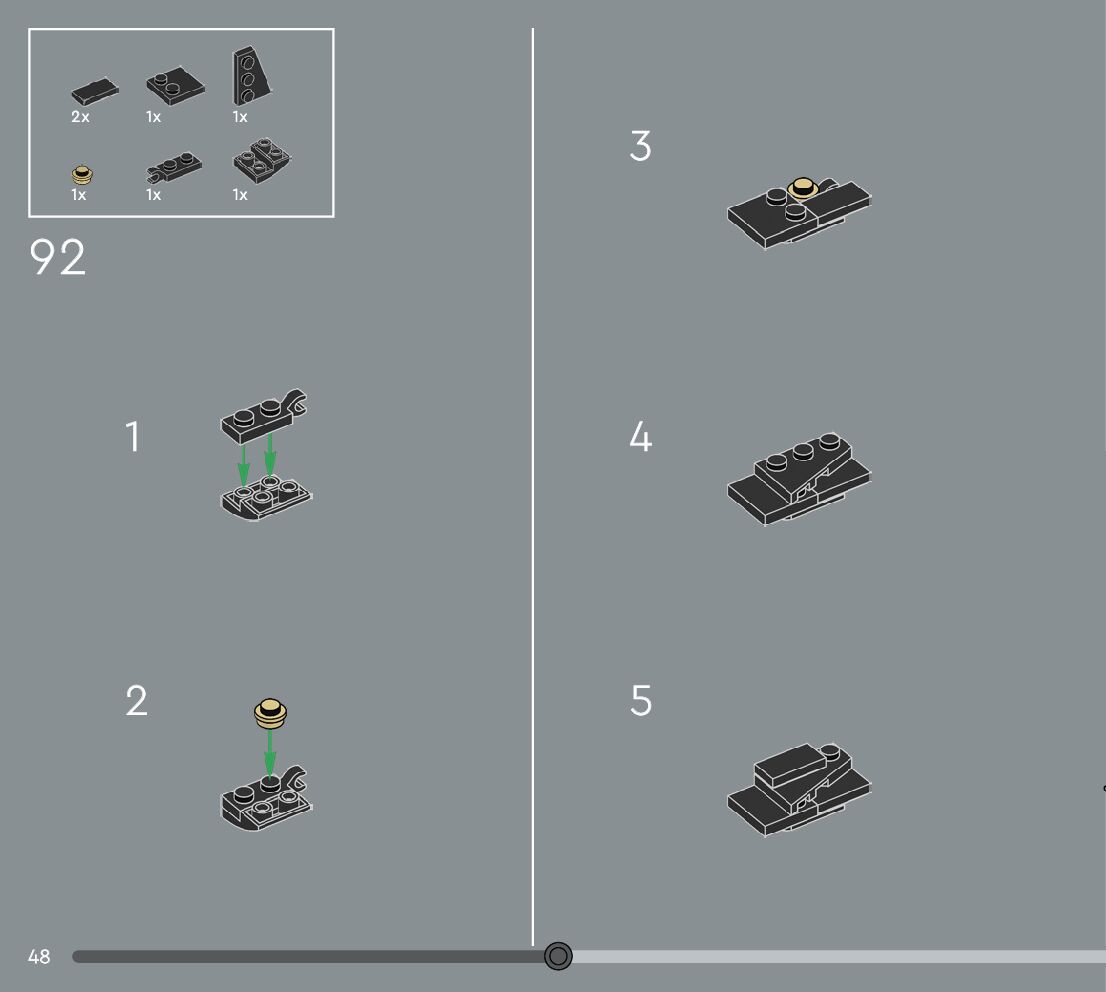 2x
1x
1x
1x
1x
1x

92

1

2

3

4

5

48