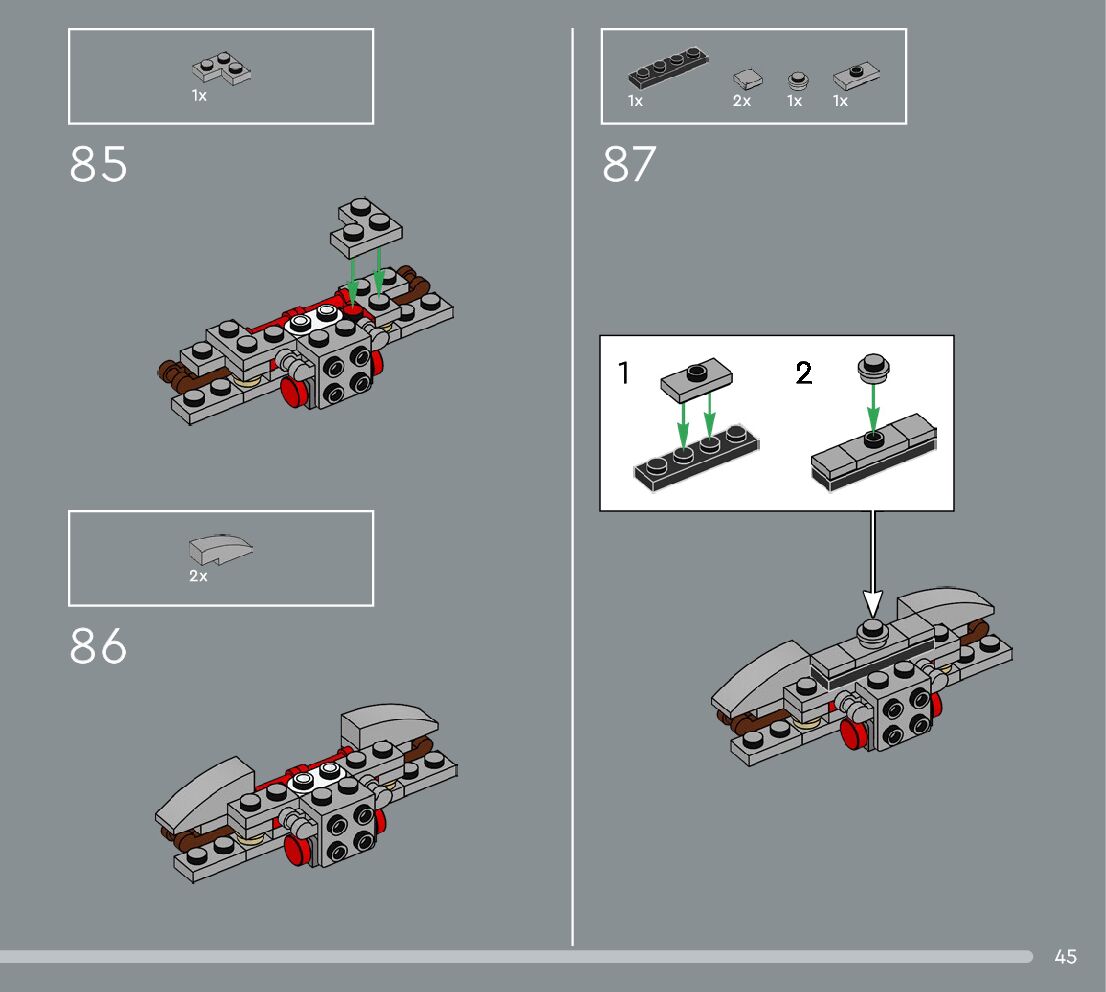 1x

85

2x

86

1x 2x 1x 1x

87

1

2

45