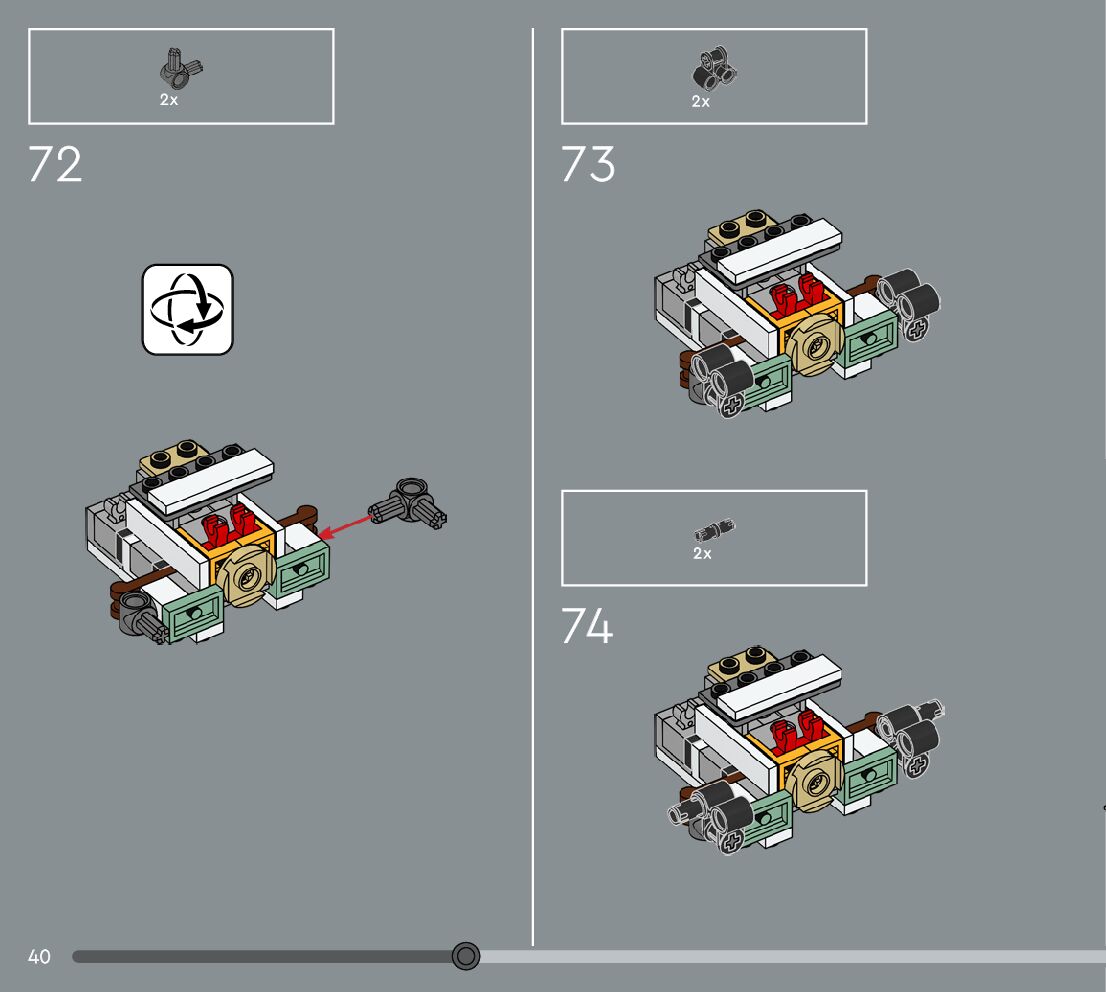 2x

72

2x

73

2x

74

40