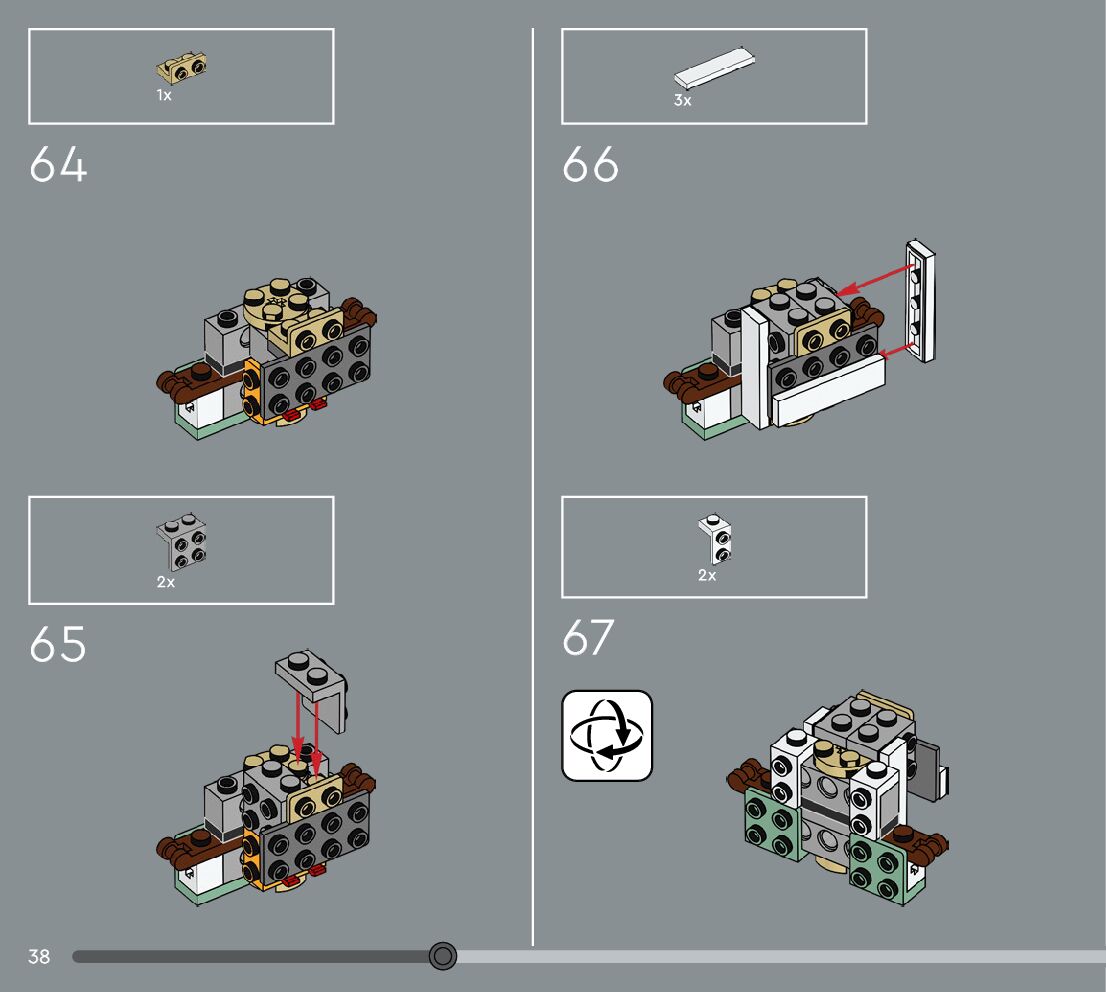 1x

64

2x

65

3x

66

2x

67

38