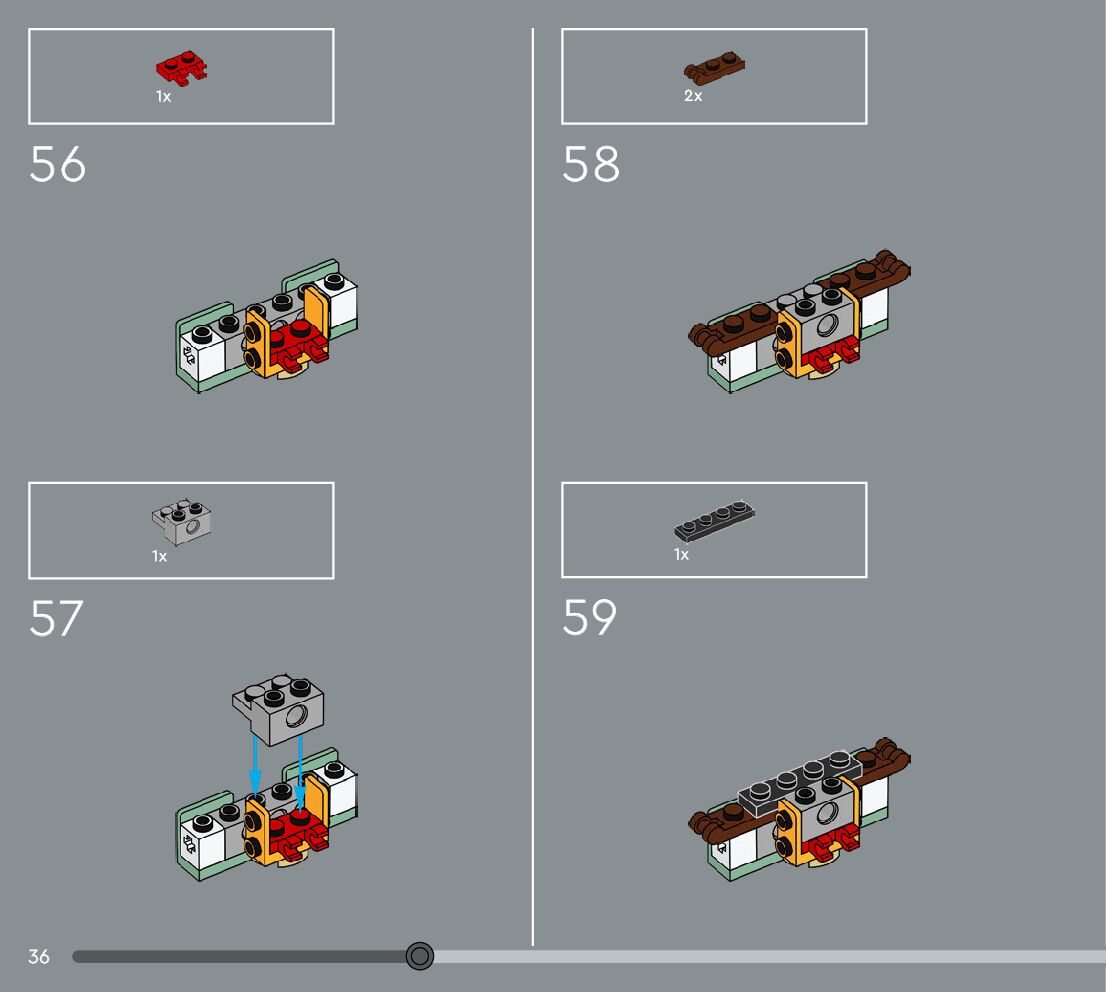 1x

56

1x

57

2x

58

1x

59

36