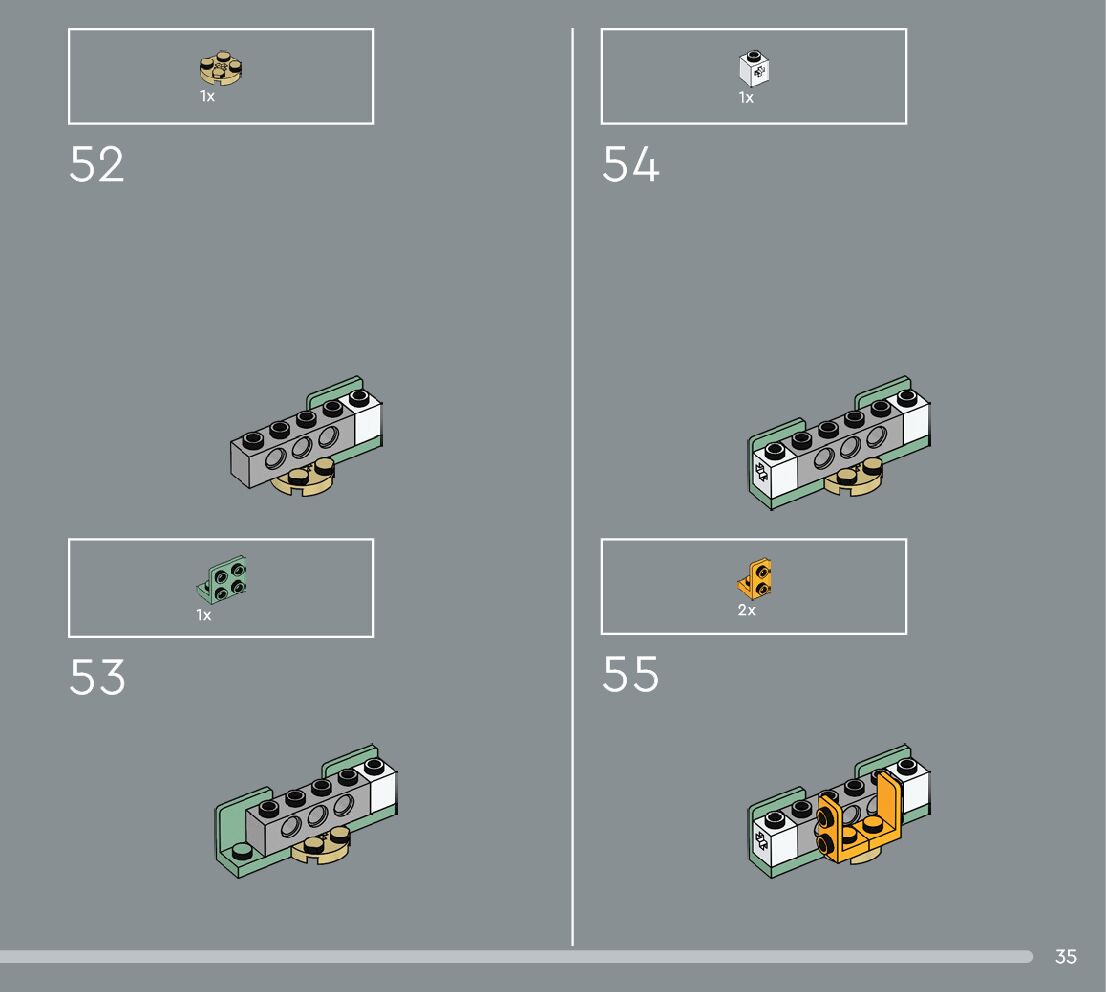 1x

52

1x

53

1x

54

2x

55

35