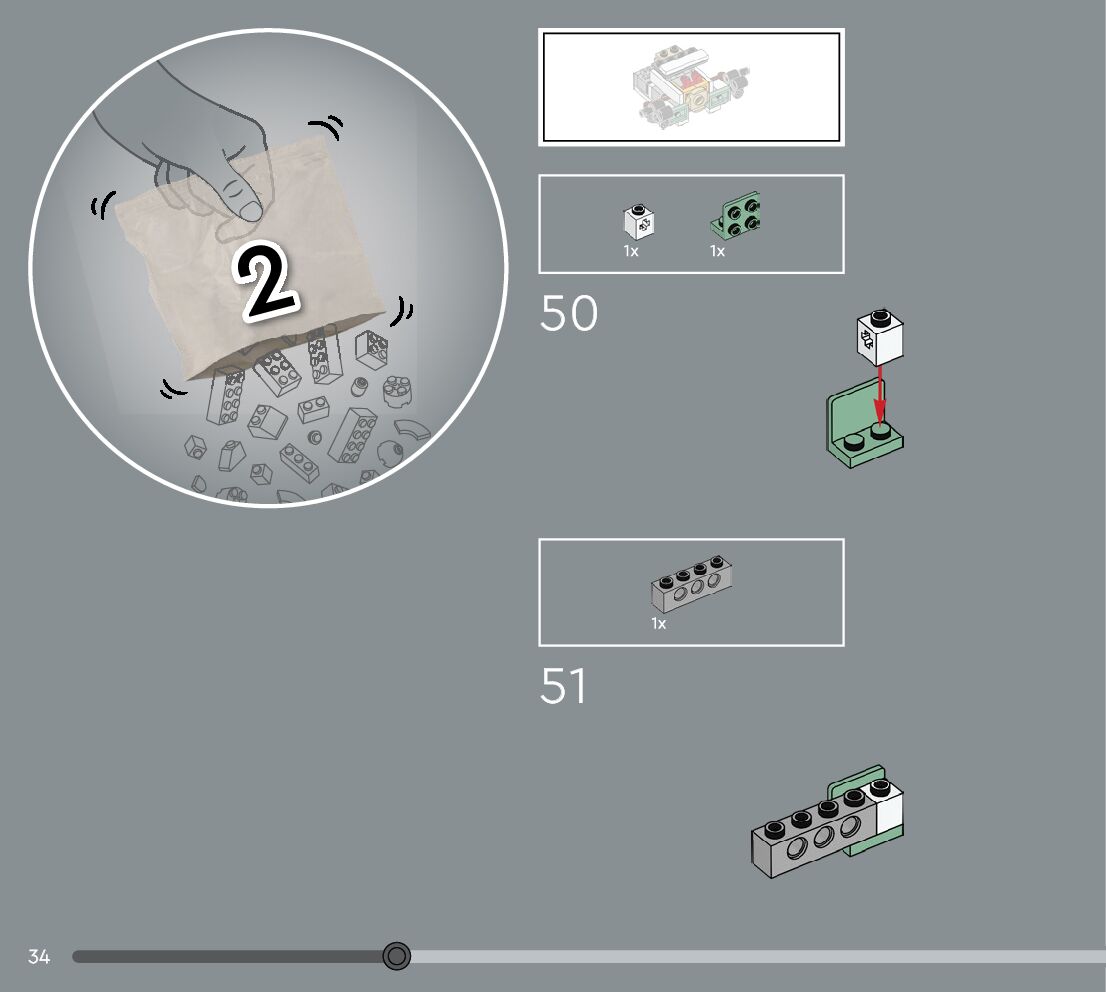 2

1x 1x

50

1x

51

34