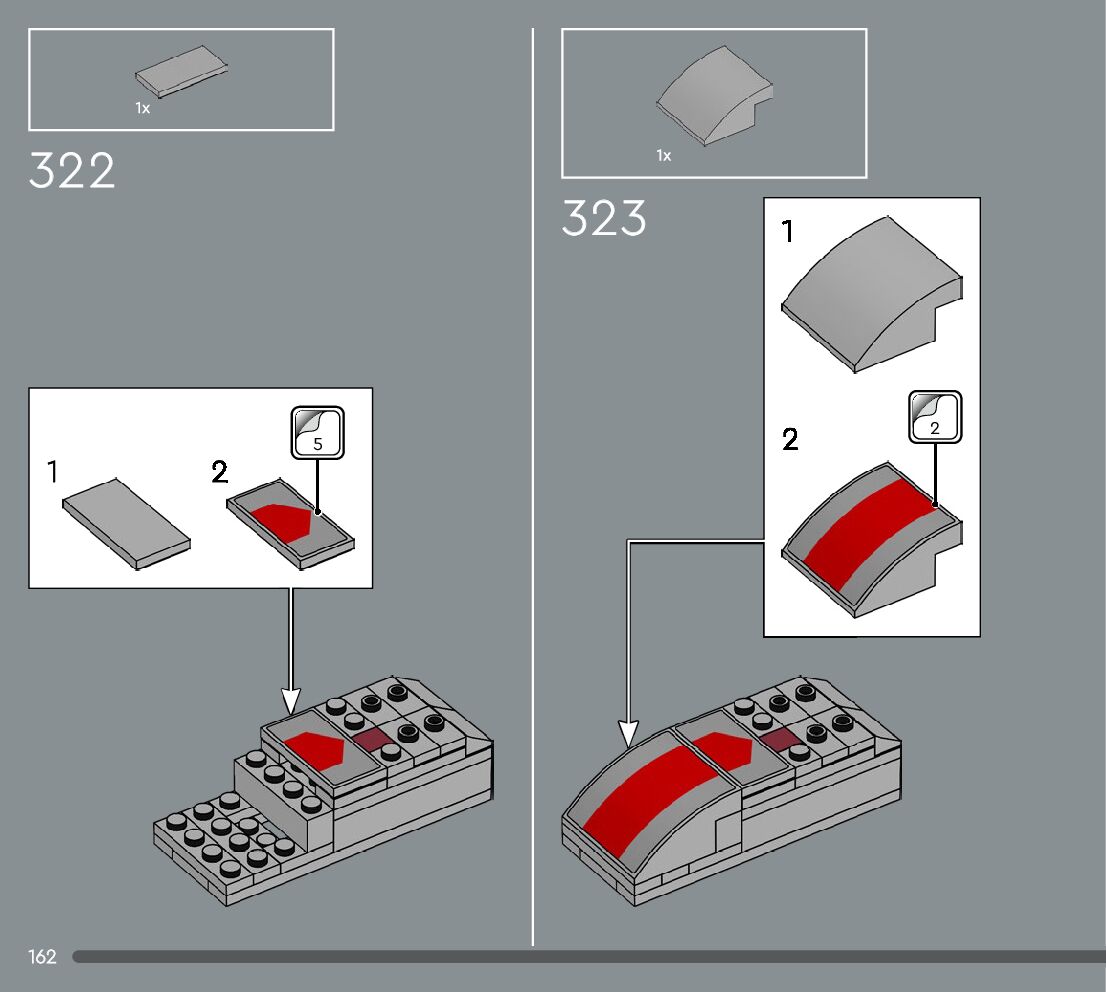 1x

322

1

2

5

1x

323

1

2

2

162