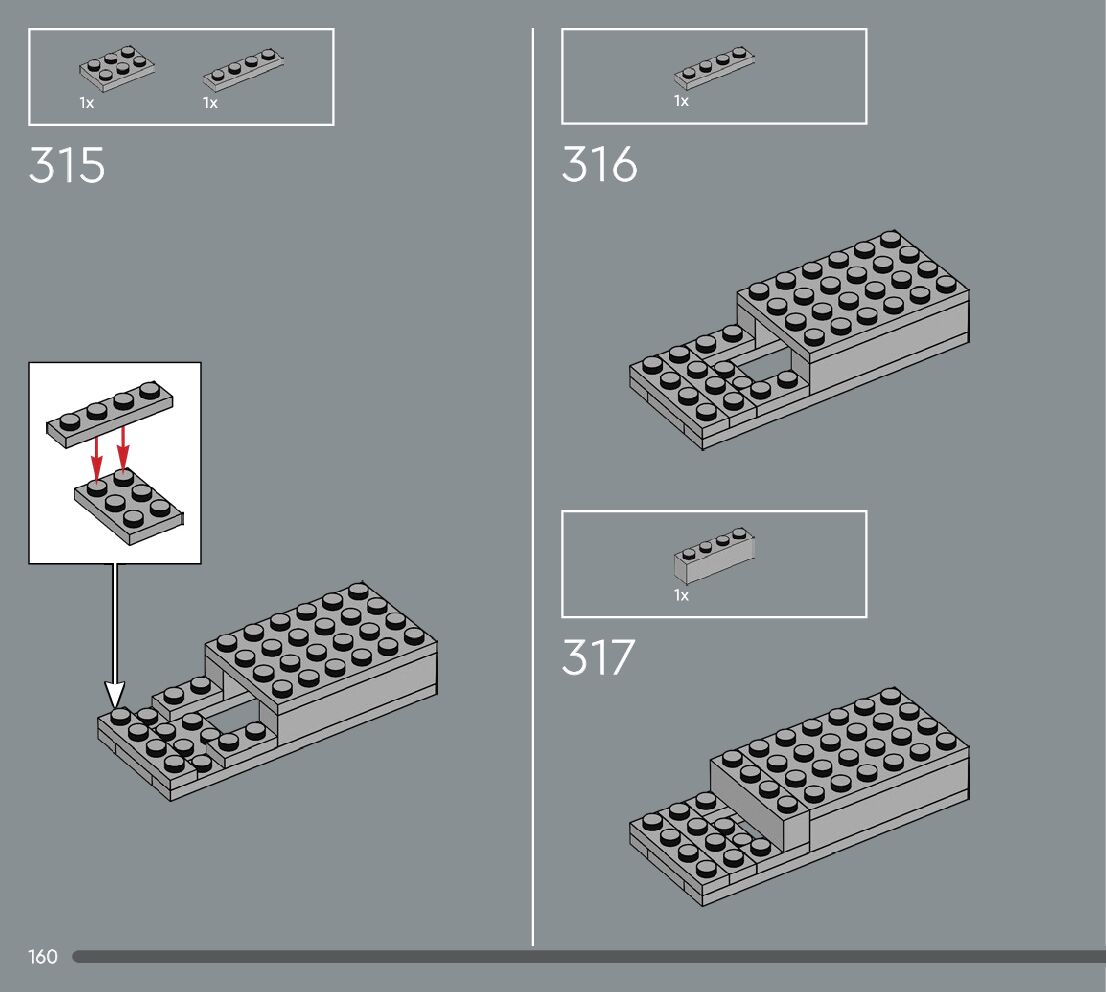 1x 1x

315

1x

316

1x

317

160