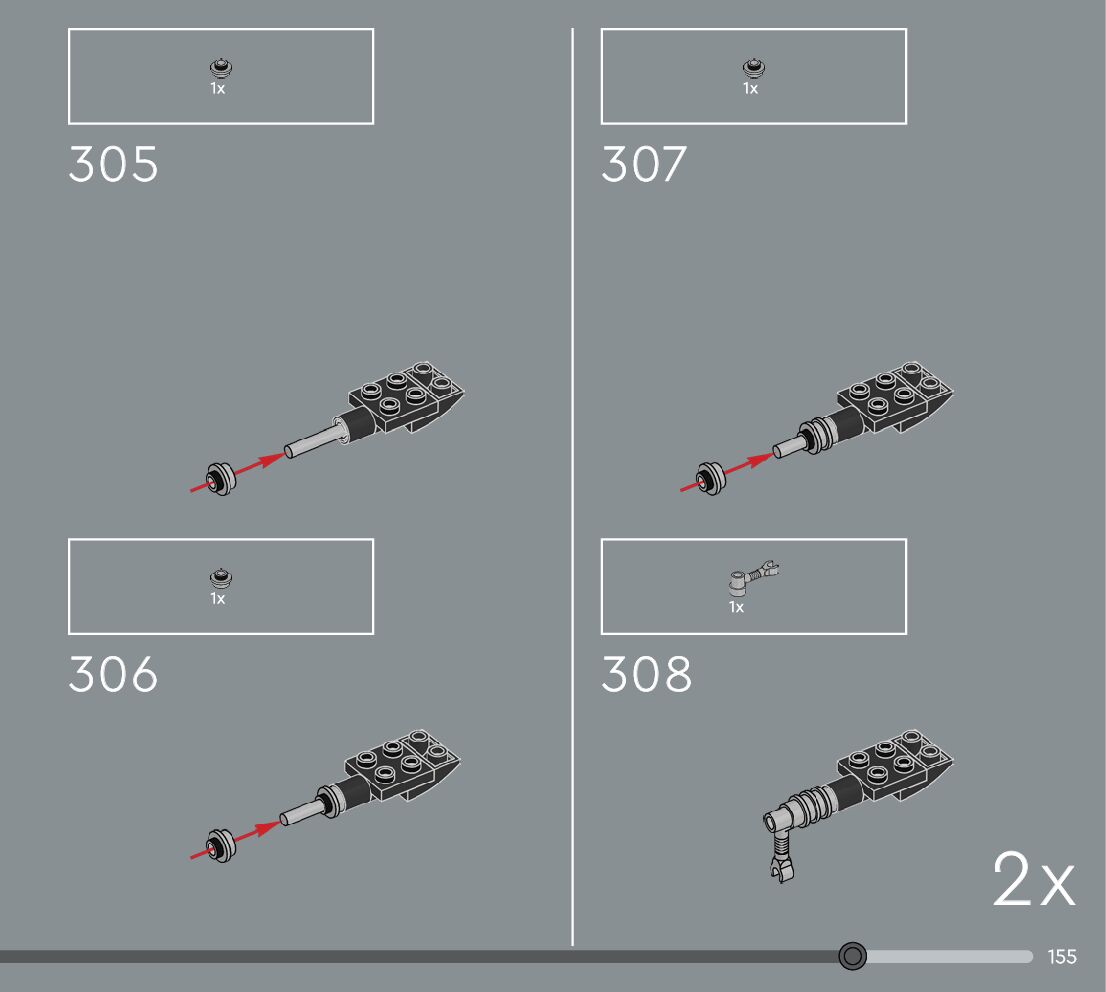 1x

305

1x

306

1x

307

1x

308

2x

155