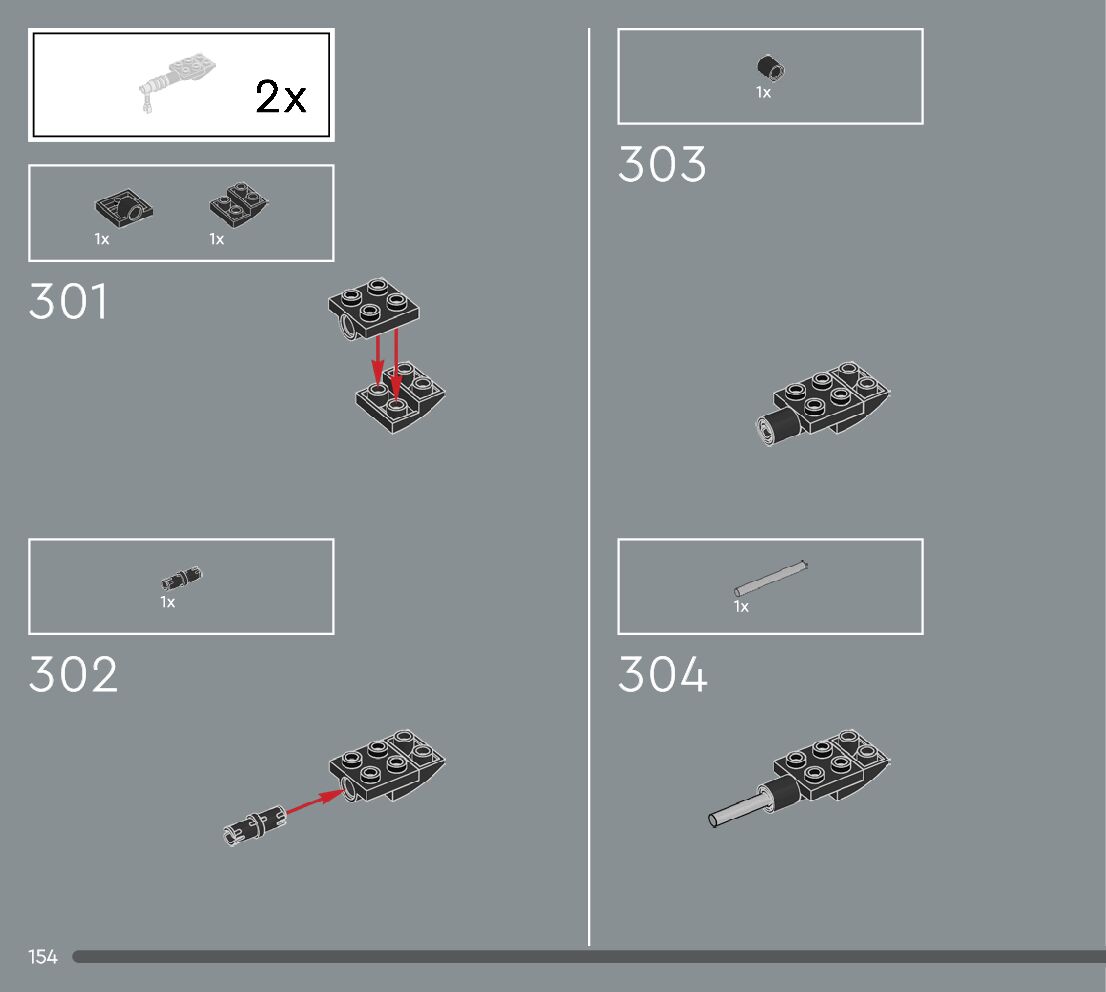 2x

1x 1x

301

1x

302

1x

303

1x

304

154