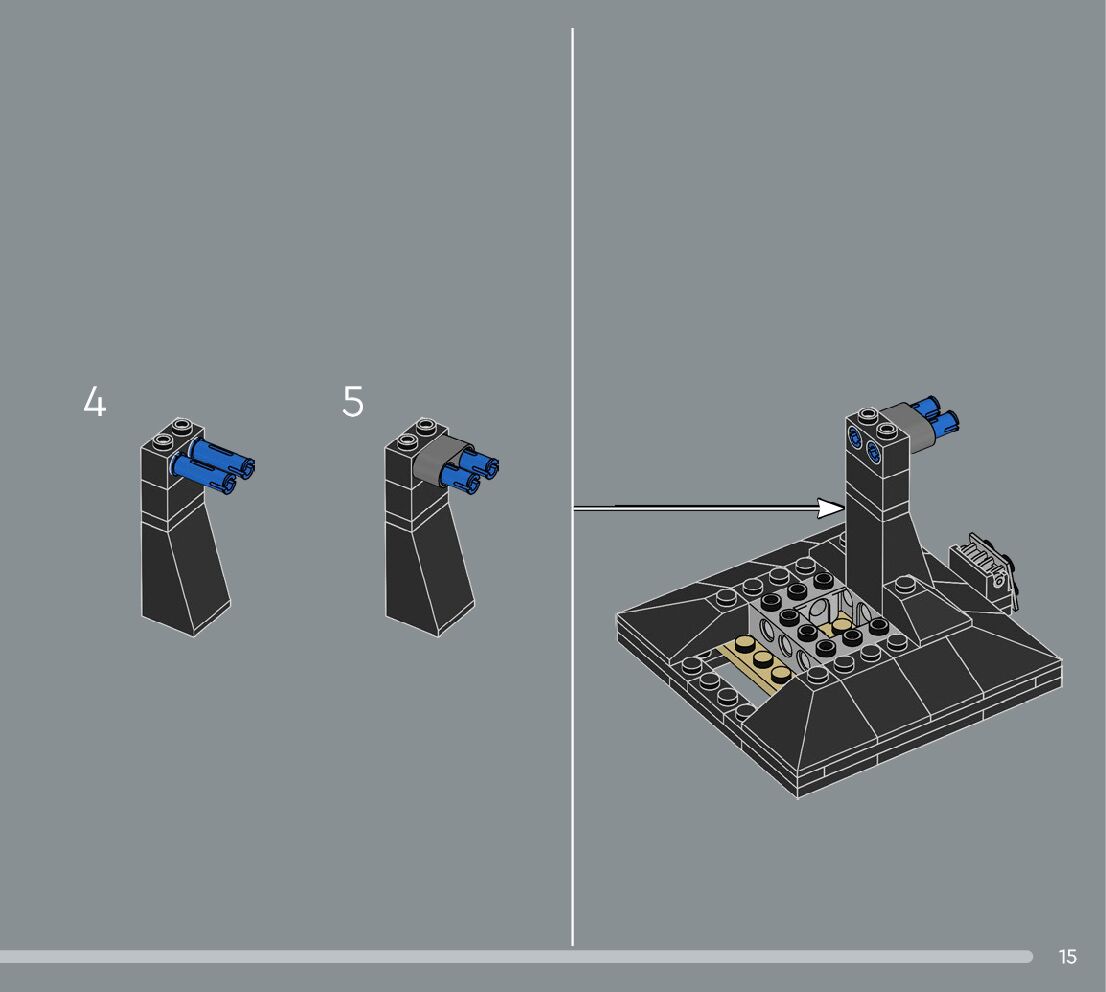 4

5

15