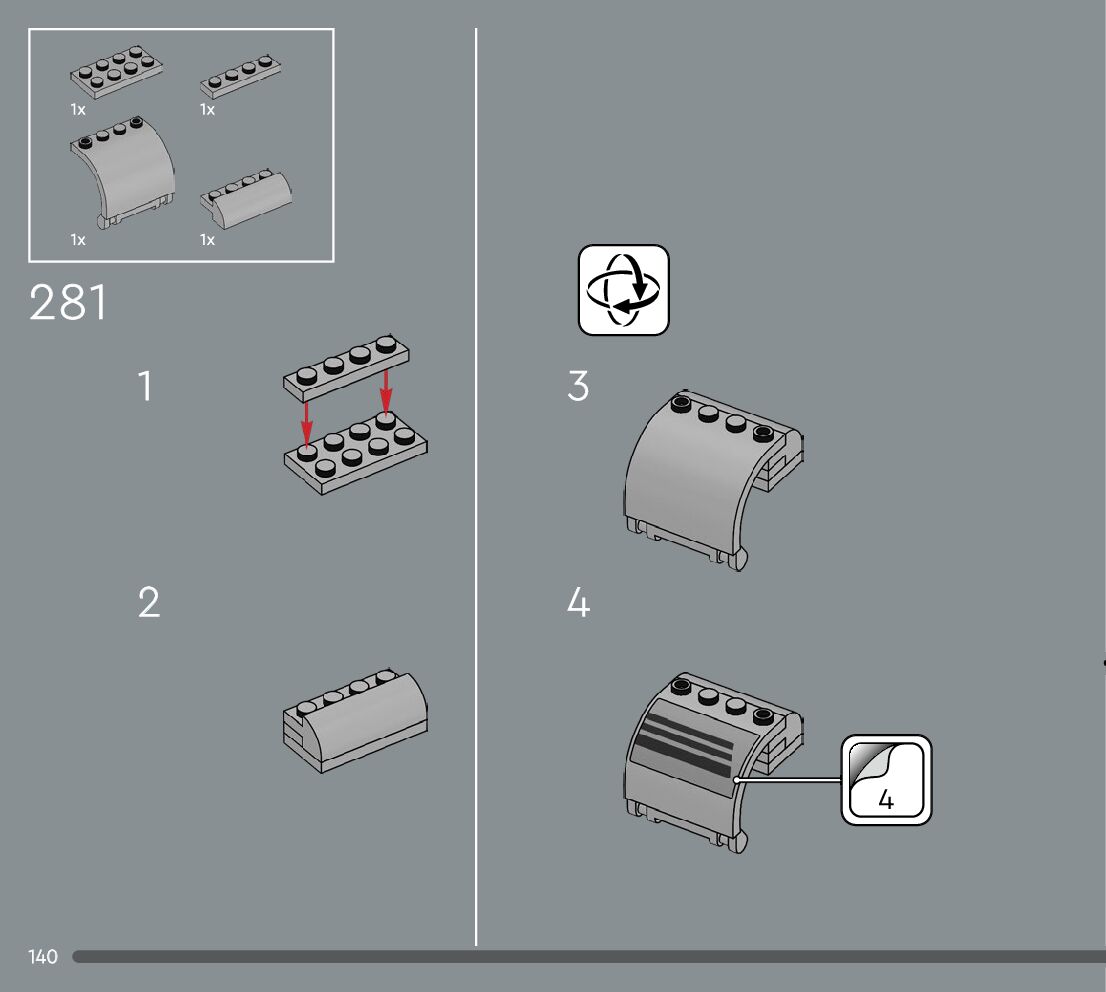 1x
1x
1x
1x

281

1

2

3

4

4

140