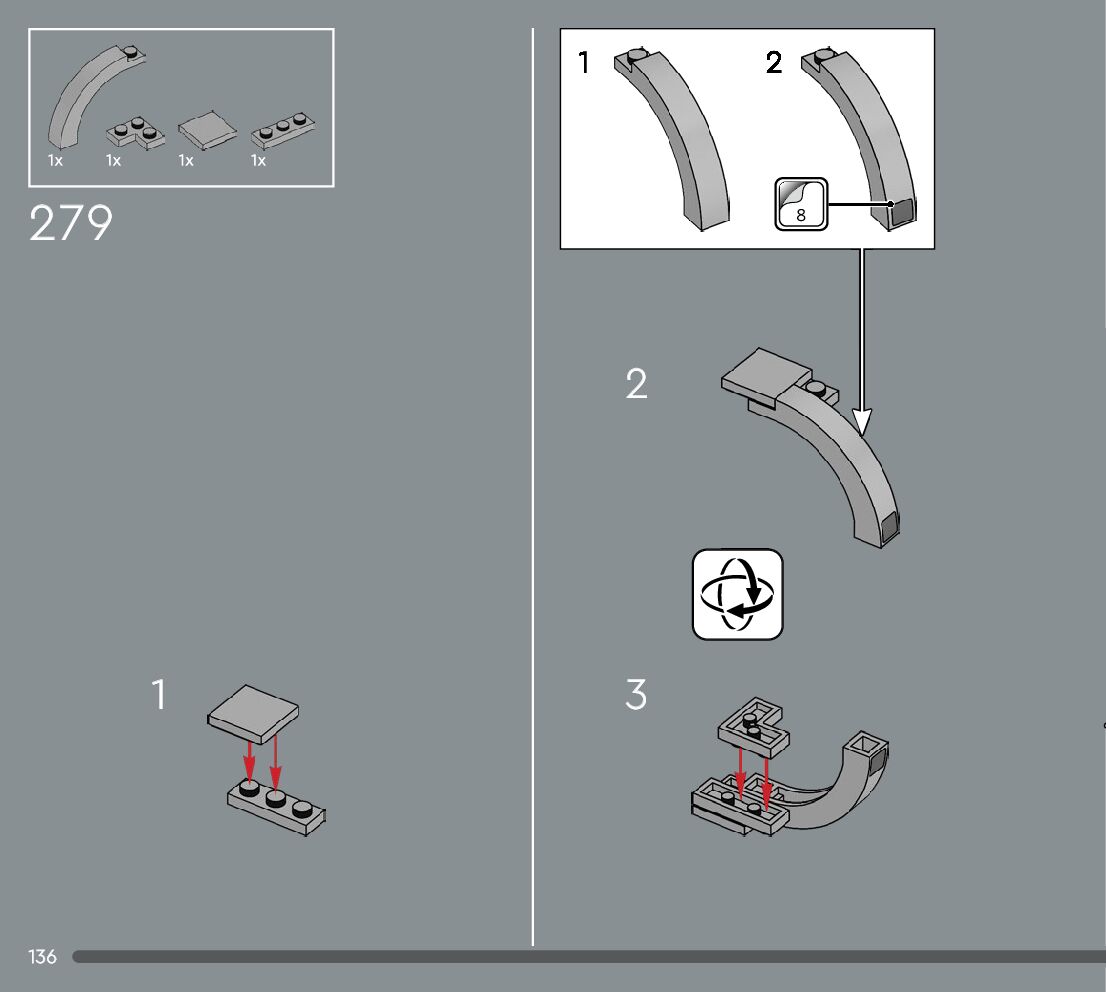 1x 1x 1x 1x

279

1

1 2

8

2

3

136