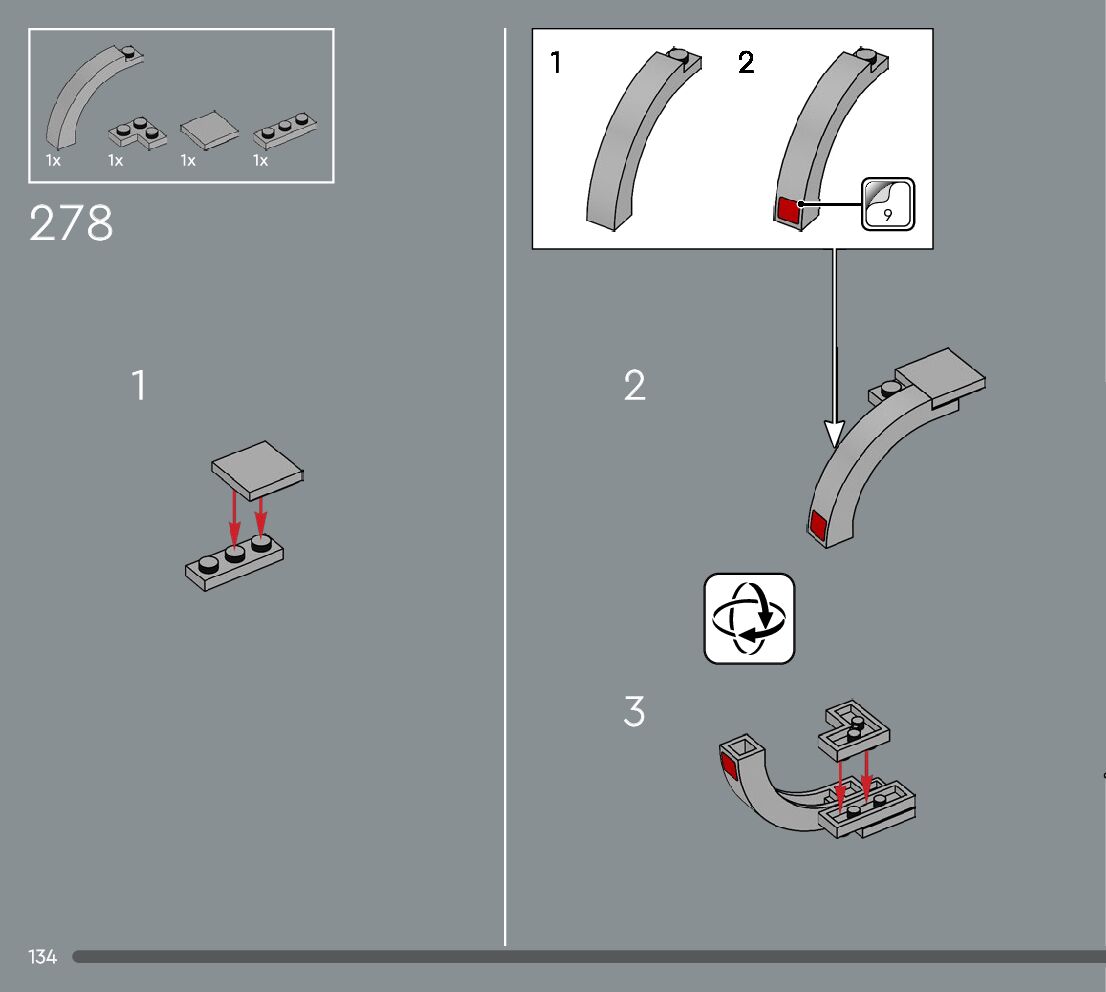 1x 1x 1x 1x

278

1

1 2

9

2

3

134