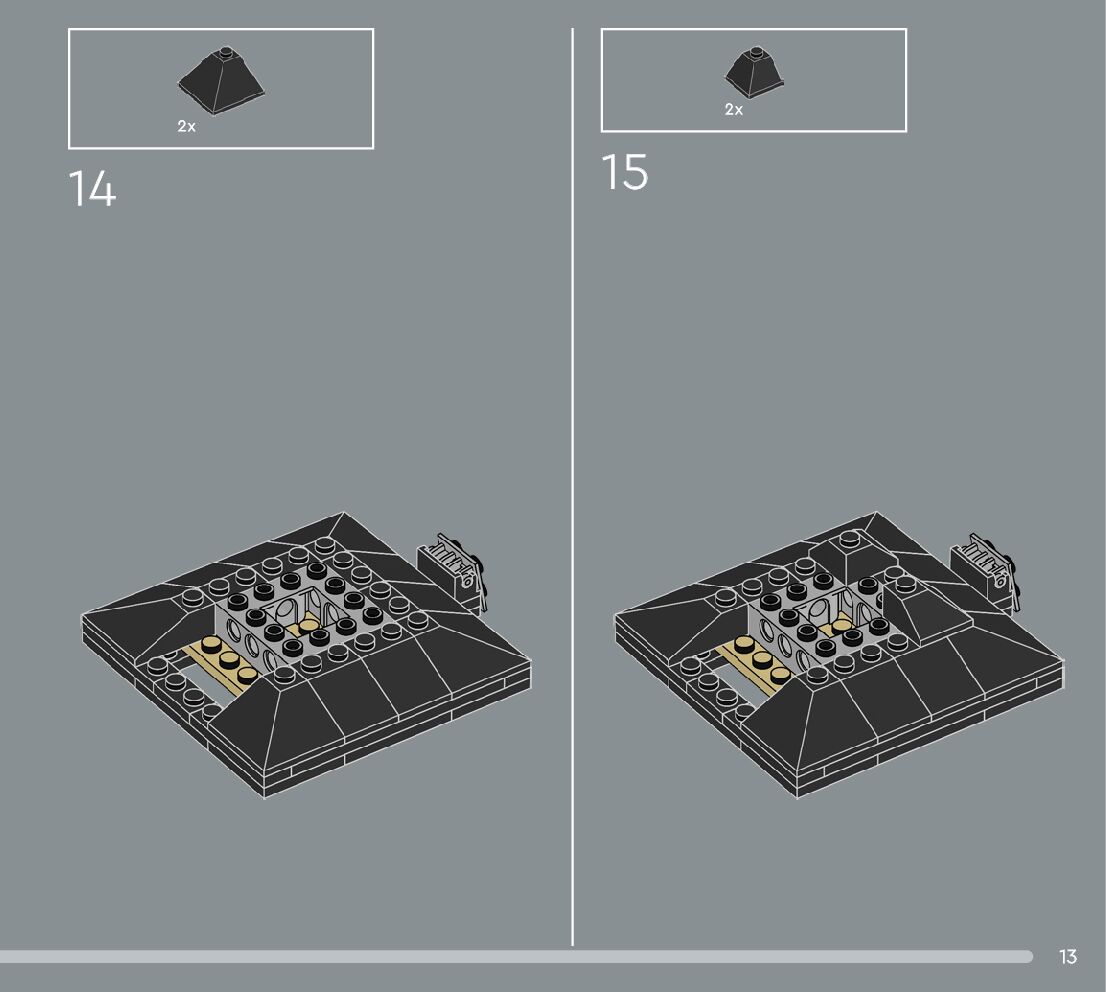 2x

14

2x

15

13