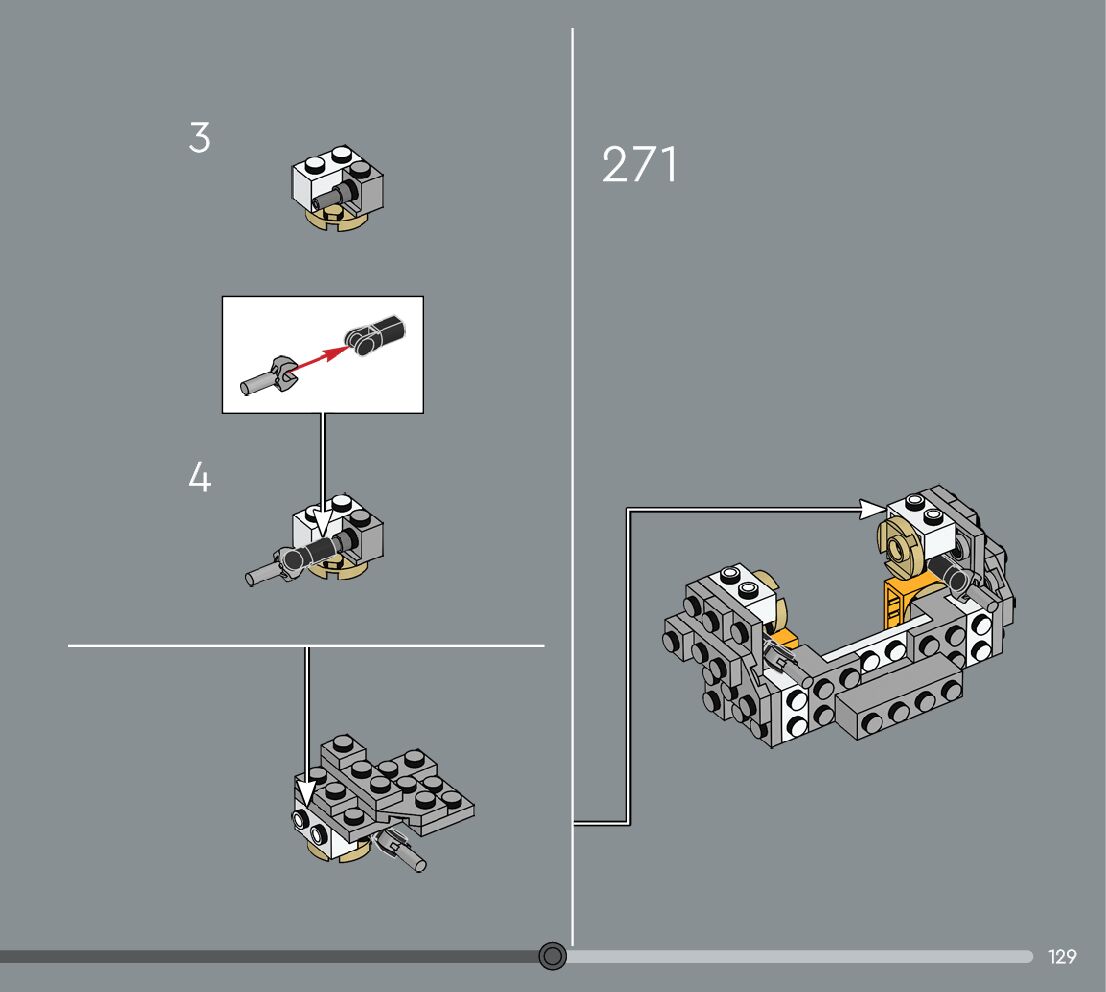 3

4

271

129