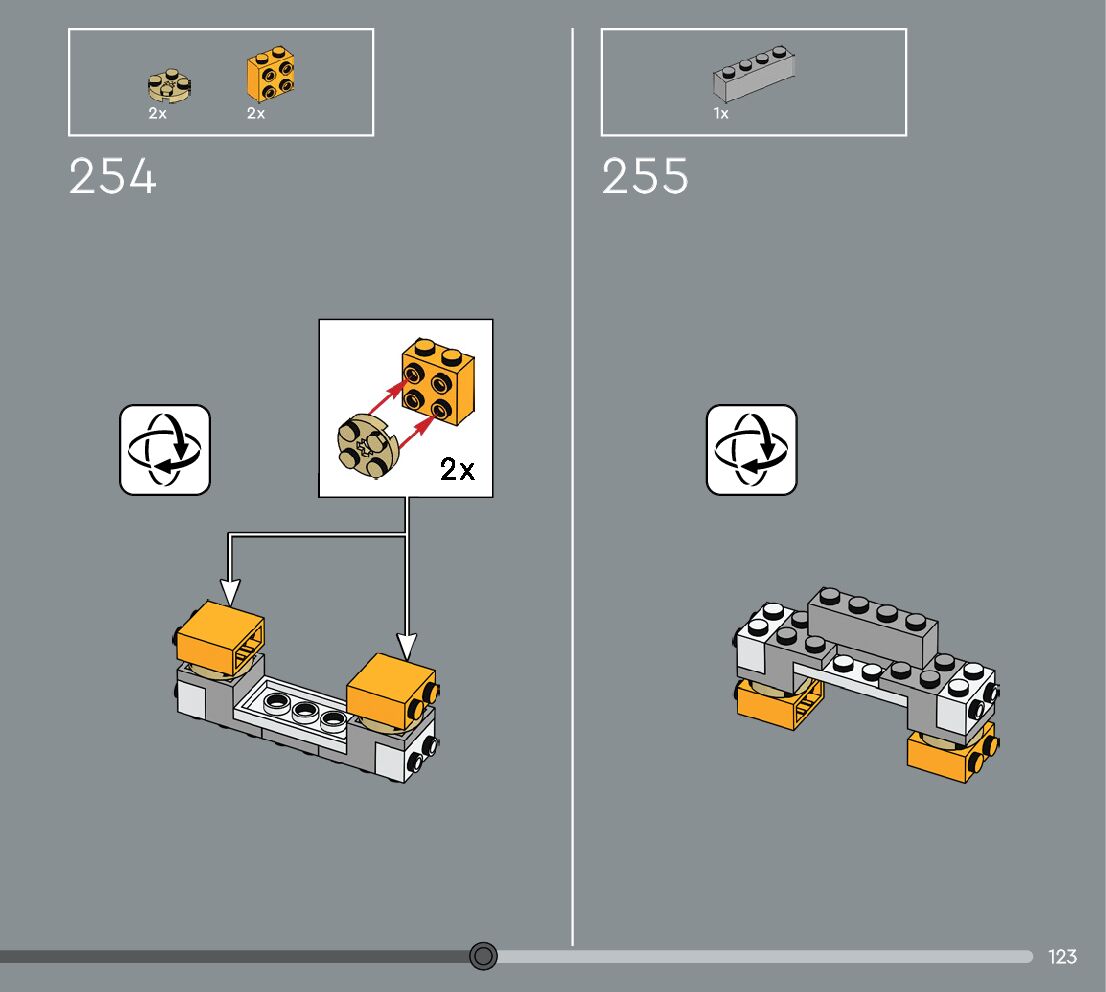 2x 2x

254

2x

1x

255

123