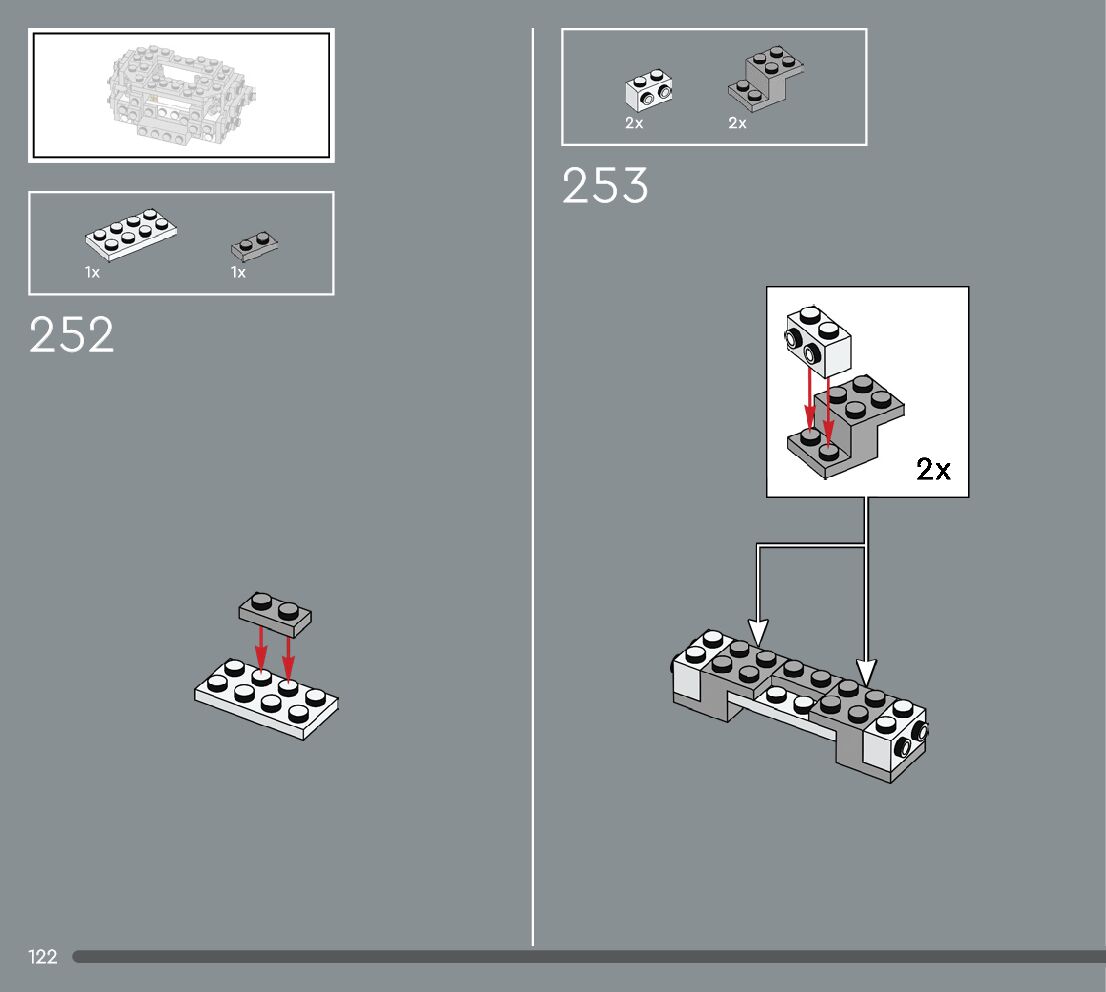 1x
1x
252

2x
2x
253

2x

122