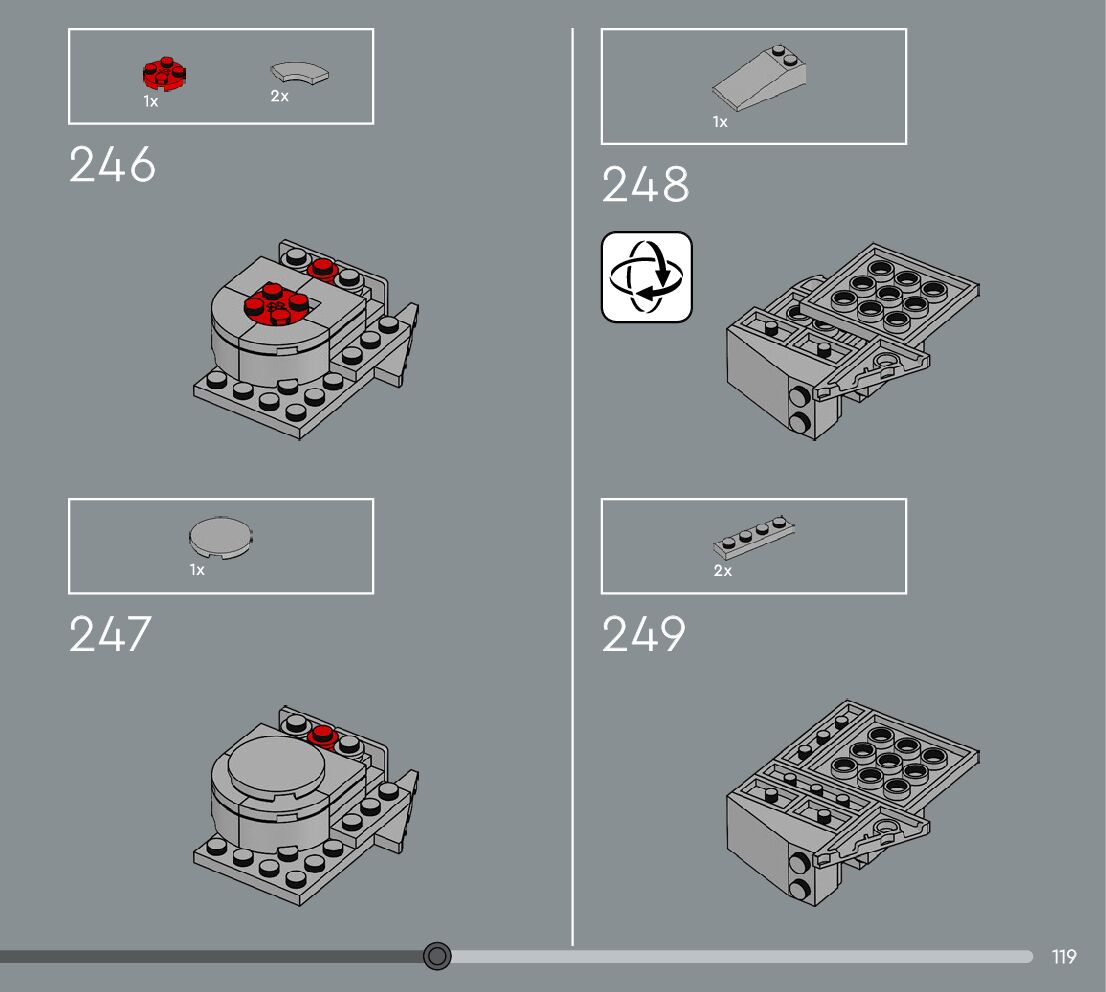 1x 2x

246

1x

247

1x

248

2x

249

119