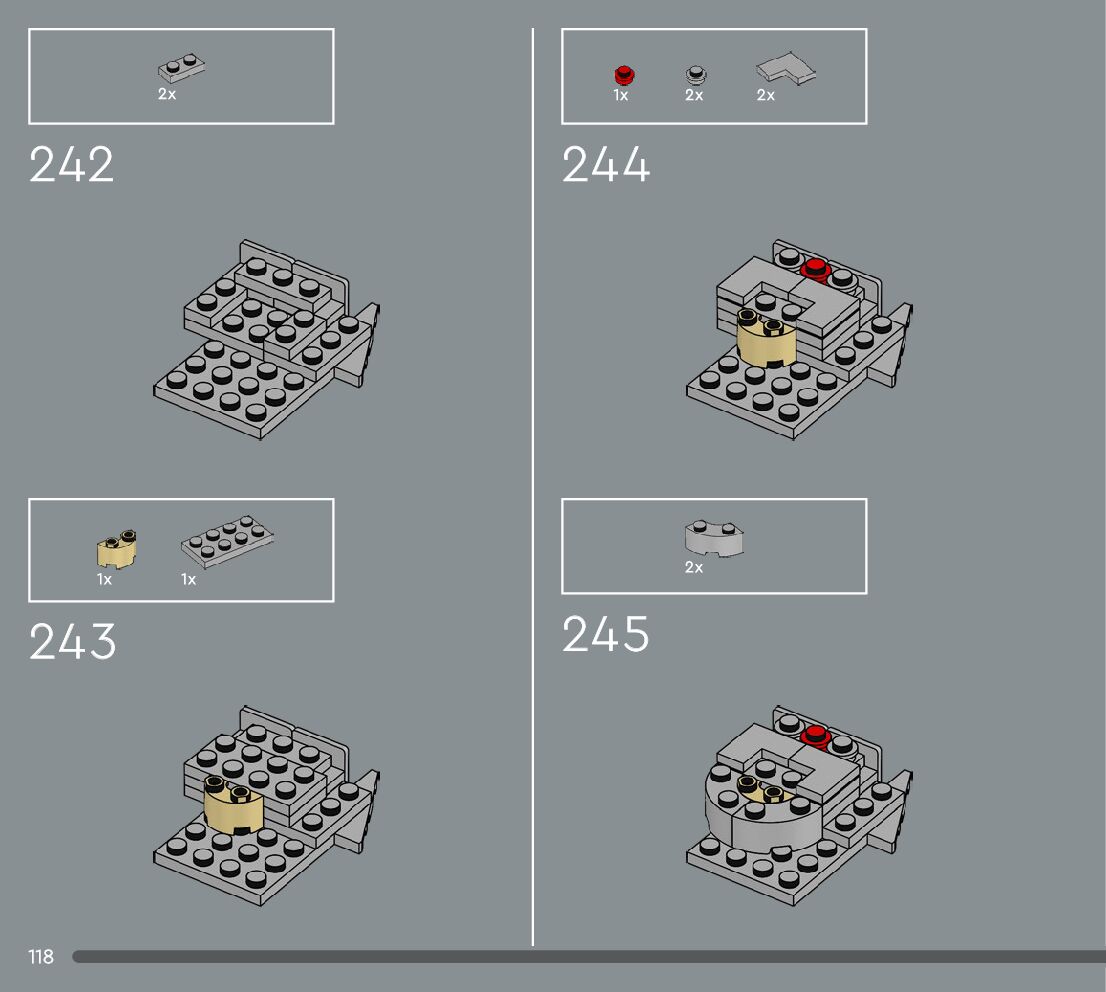 2x

242

1x 1x

243

1x 2x 2x

244

2x

245

118