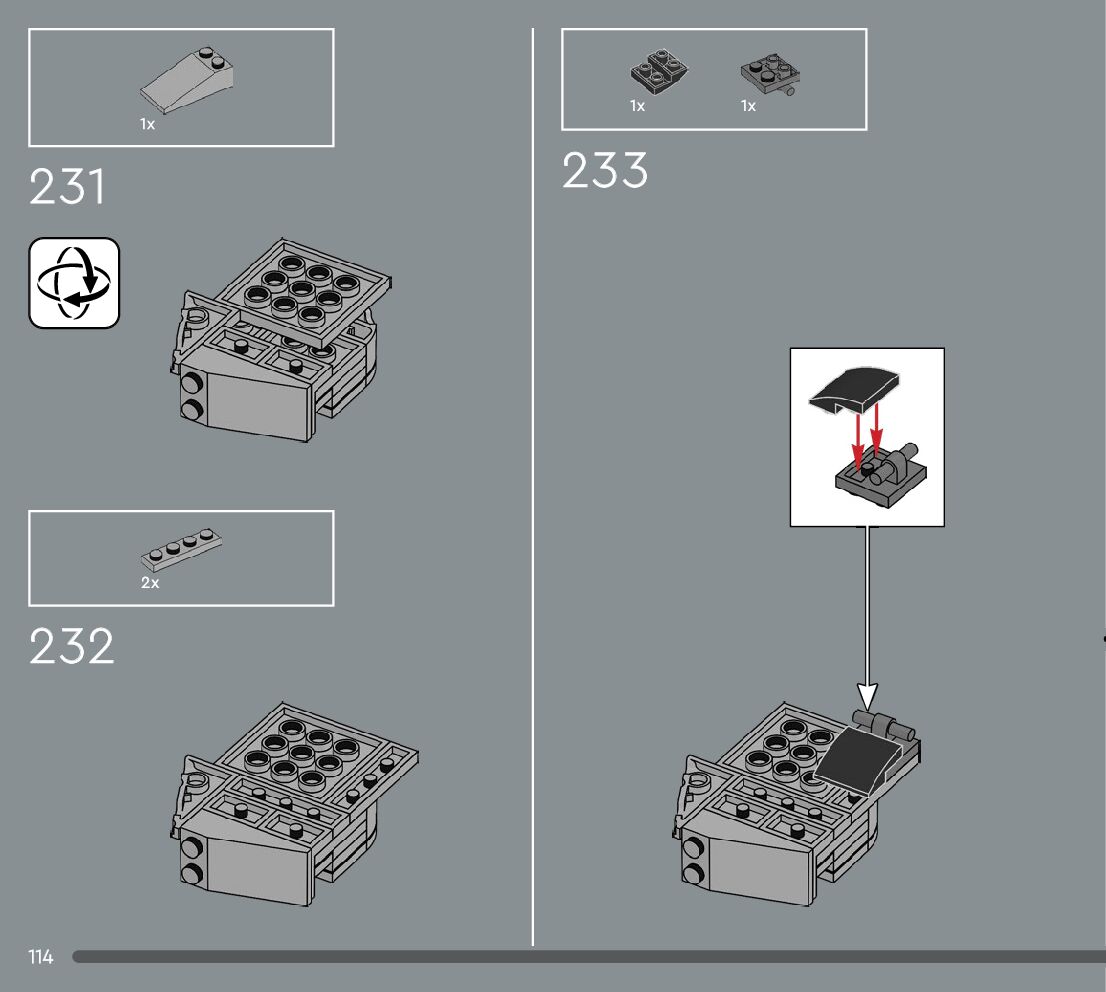 1x

231

2x

232

1x 1x

233

114