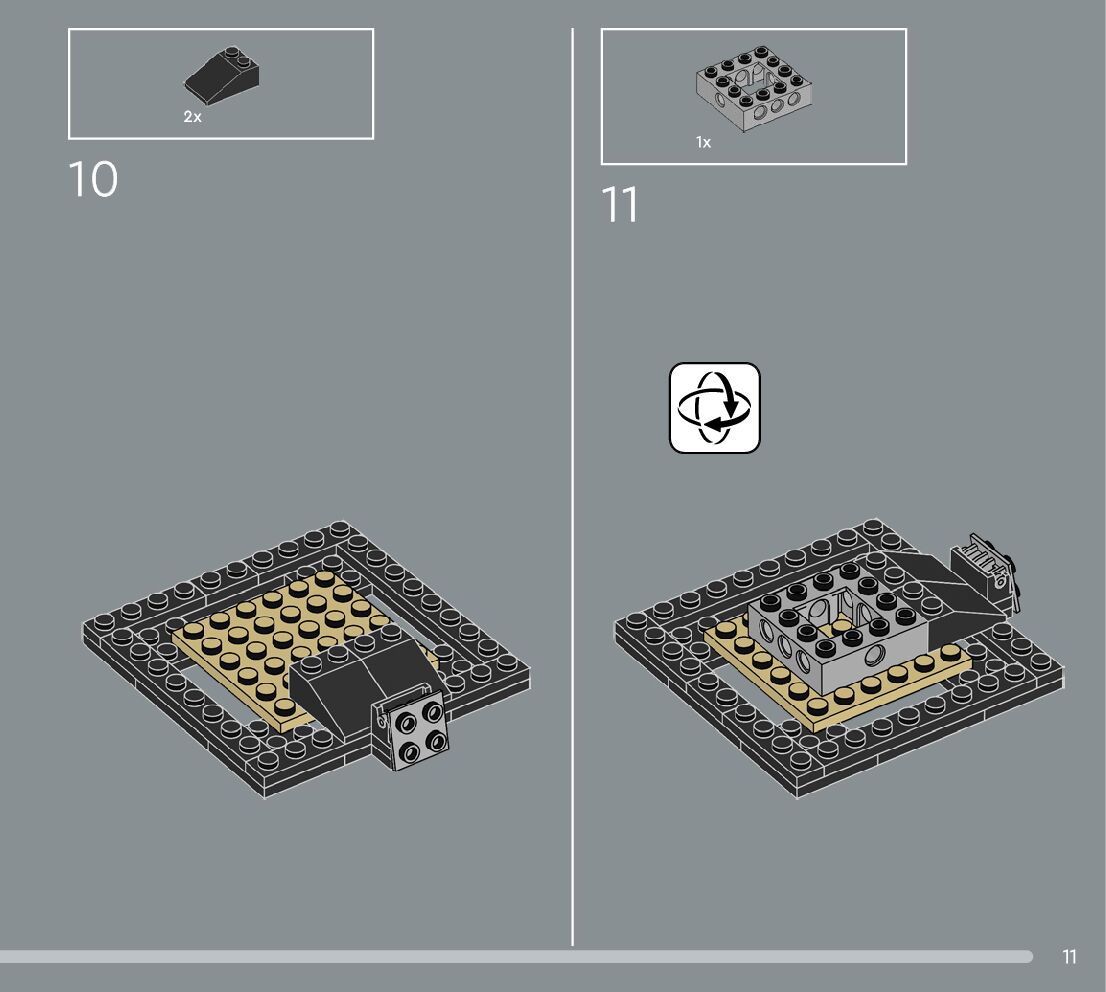 2x

10

1x

11

11