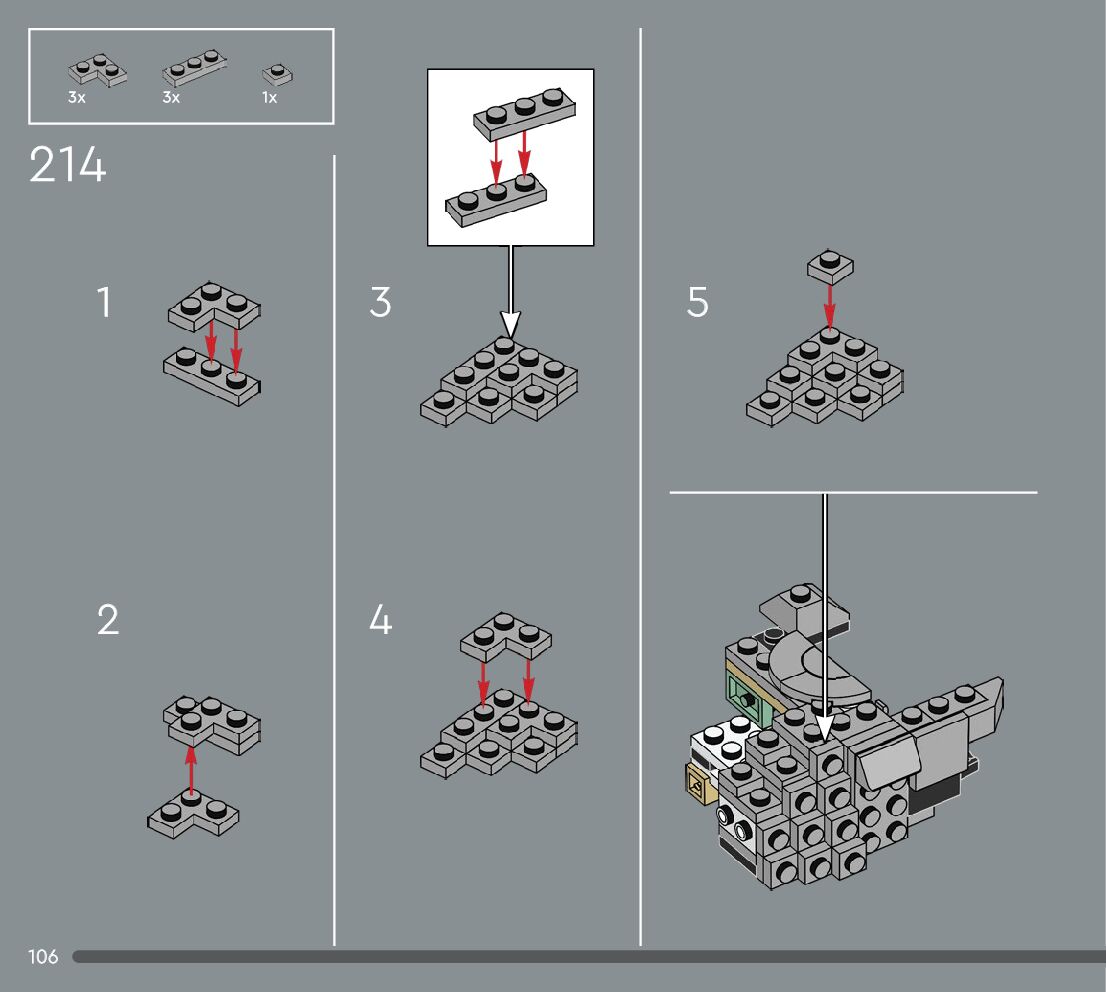 3x 3x 1x

214

1

2

3

4

5

106