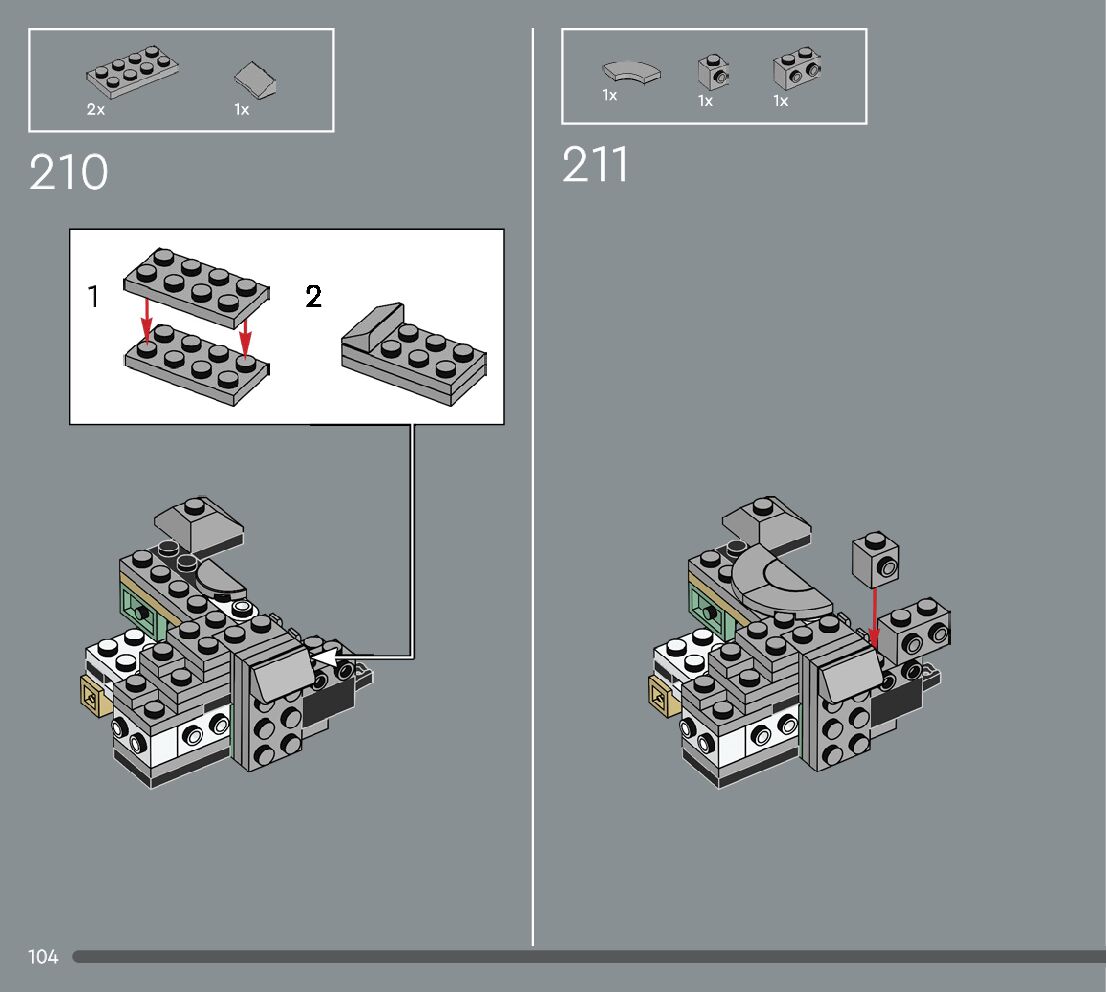 2x
1x
210
1
2
1x
1x
1x
211
104