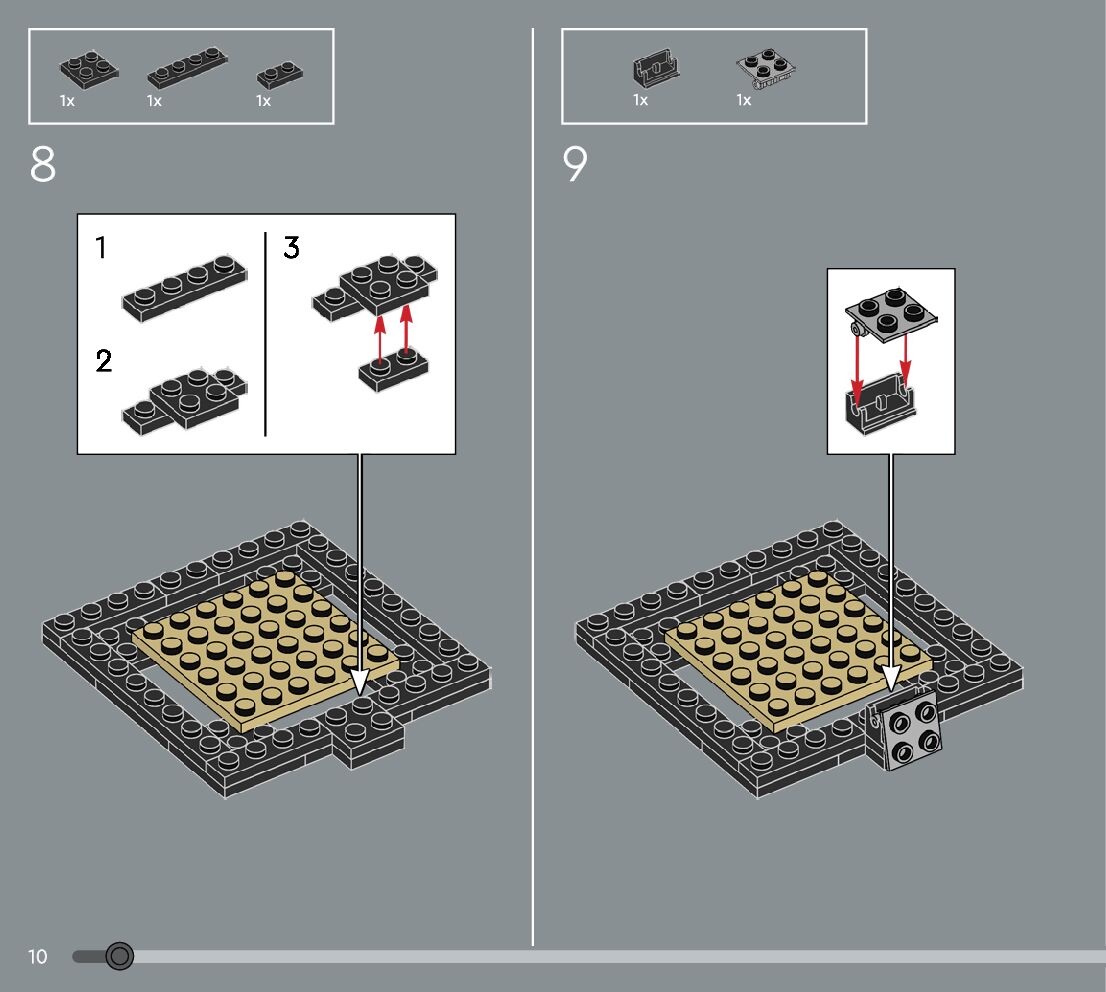 1x 1x 1x

8

1

2

3

1x 1x

9

10