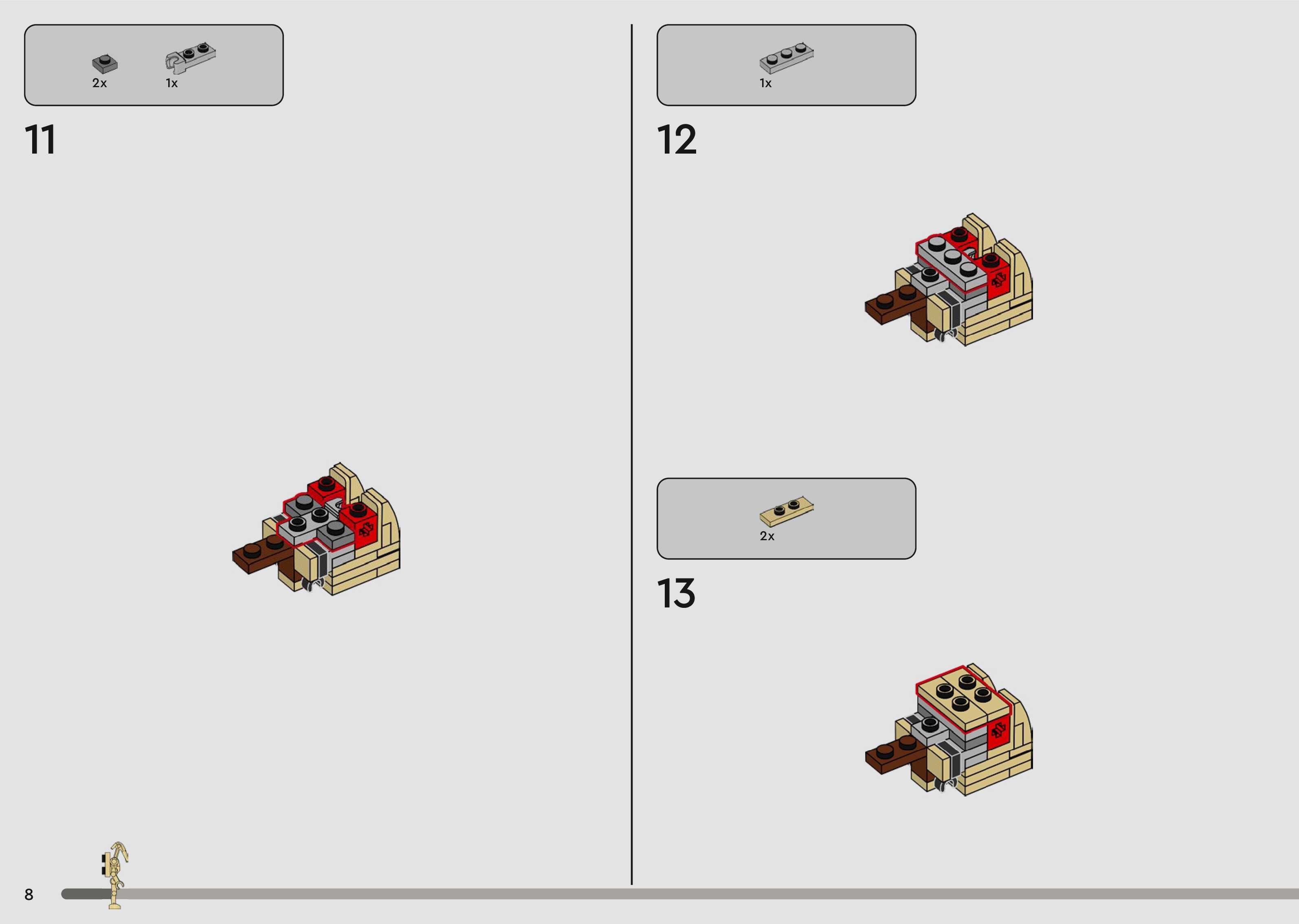 2x
1x

11

1x

12

2x

13

8