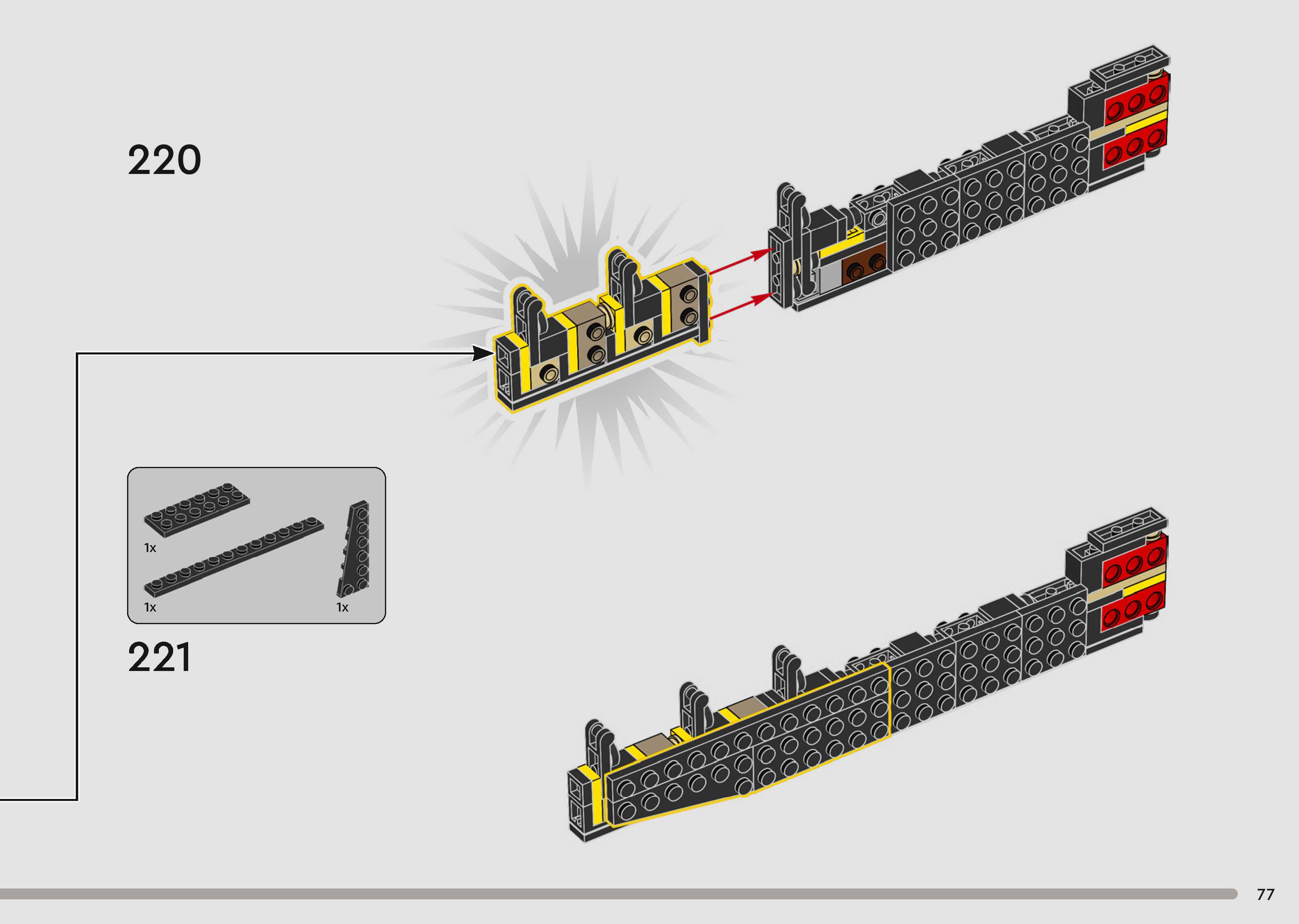 220

1x

1x

1x

221

77