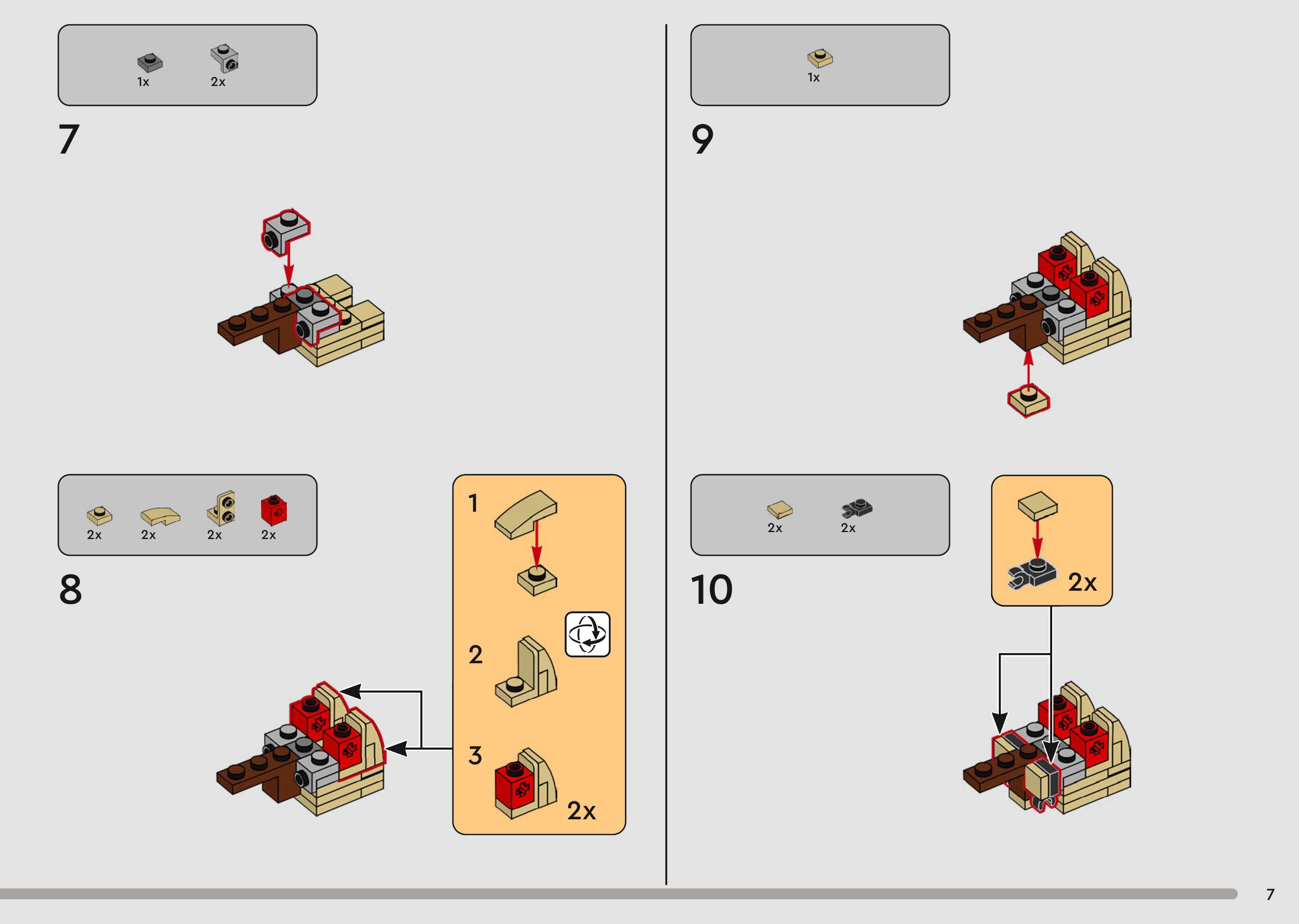 1x 2x

7

2x 2x 2x 2x

8

1

2

3

2x

1x

9

2x 2x

10

2x

7