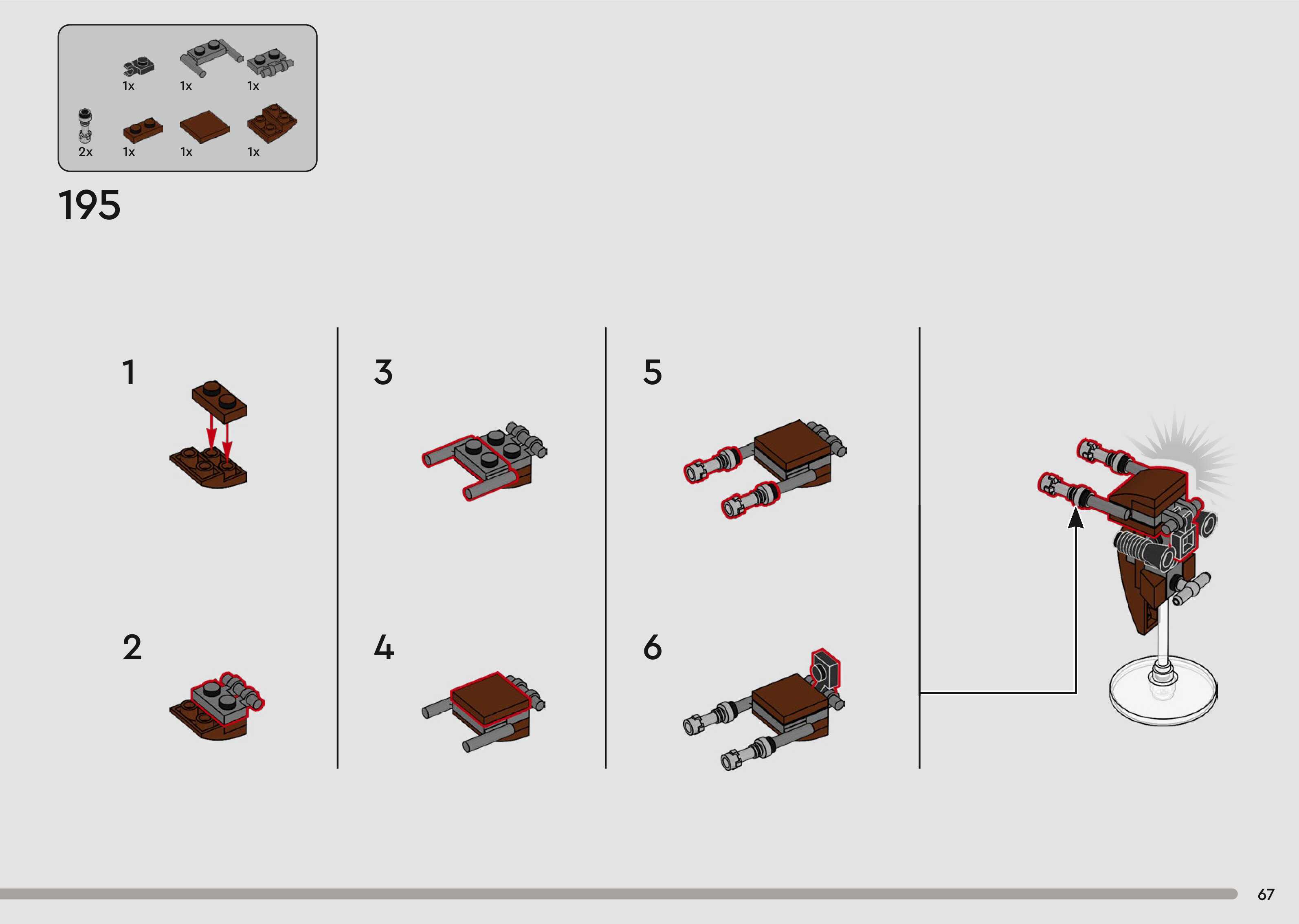 1x 1x 1x
2x 1x 1x 1x

195

1

2

3

4

5

6

67