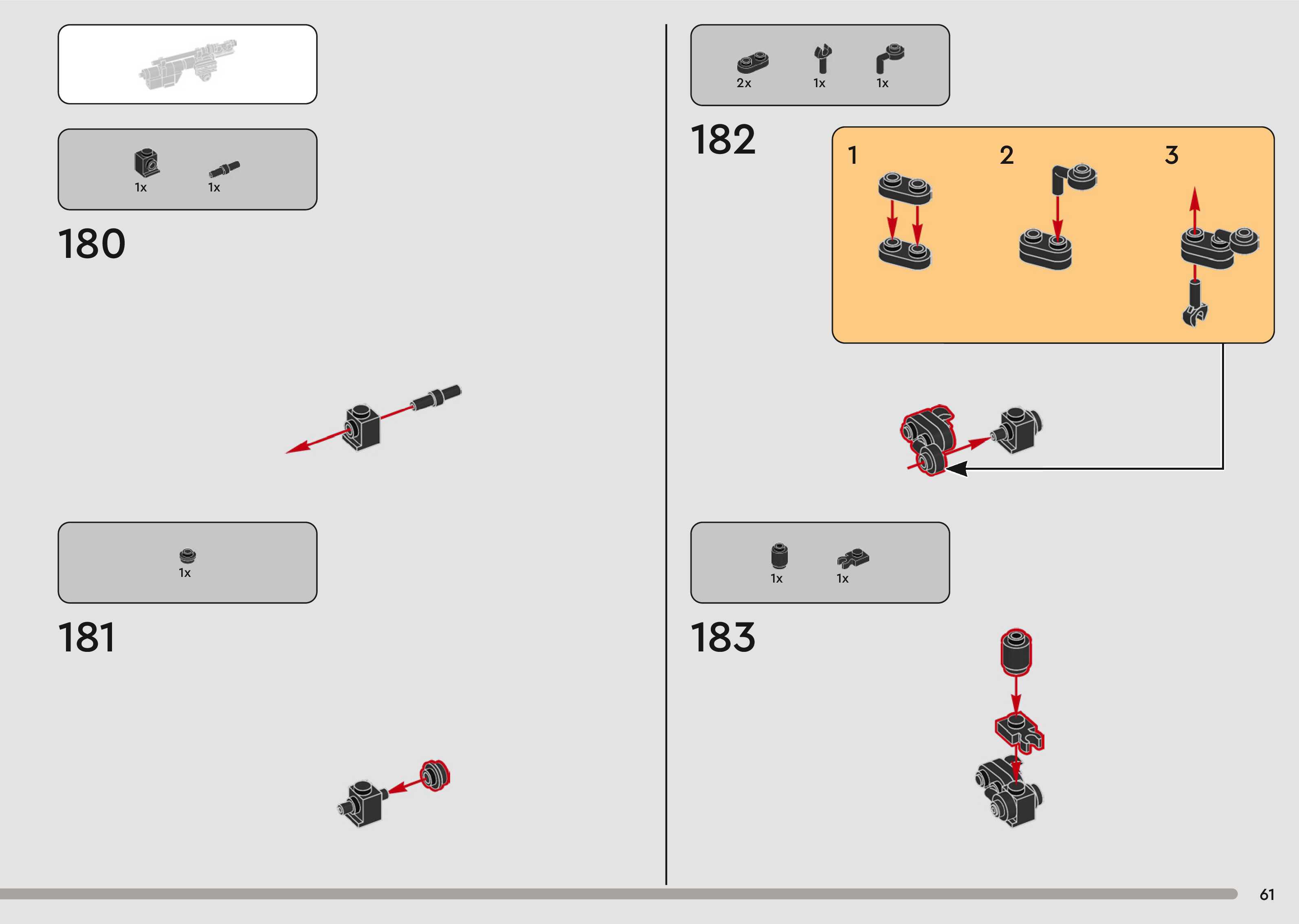 1x 1x

180

1x

181

2x 1x 1x

182

1 2 3

1x 1x

183

61