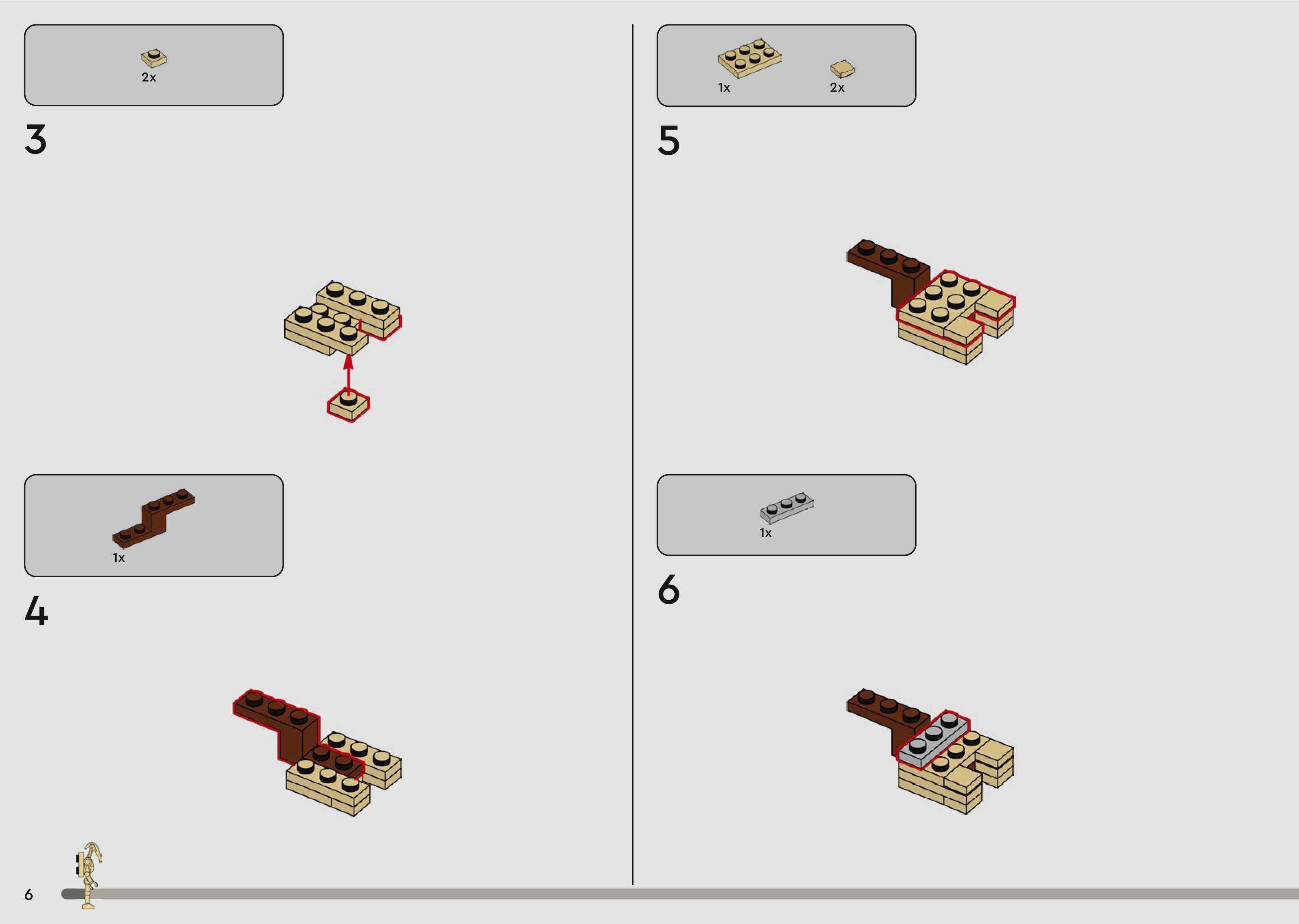 2x

3

1x

4

1x 2x

5

1x

6

6