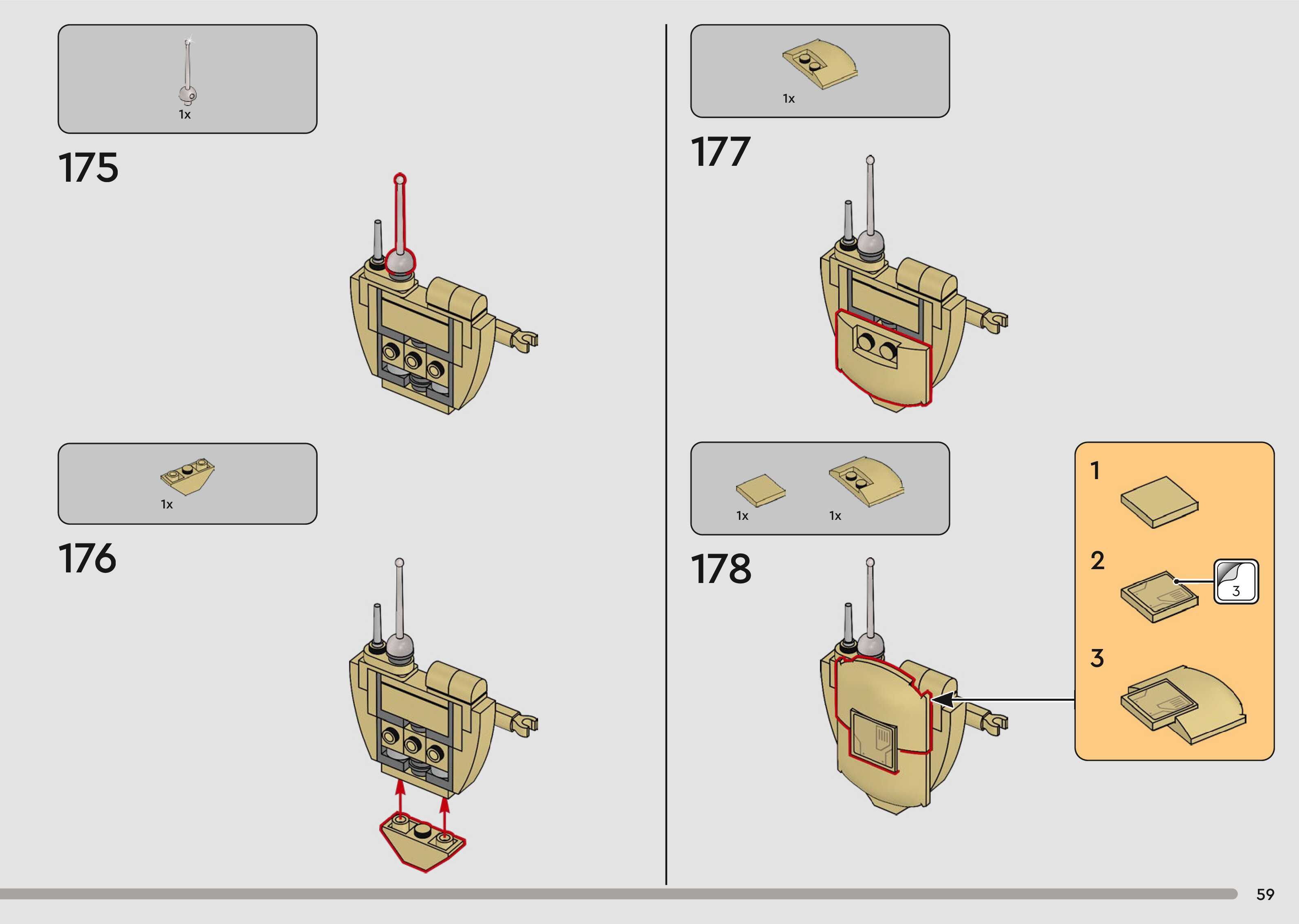 1x

175

1x

176

1x

177

1x

1x

178

1

2

3

3

59