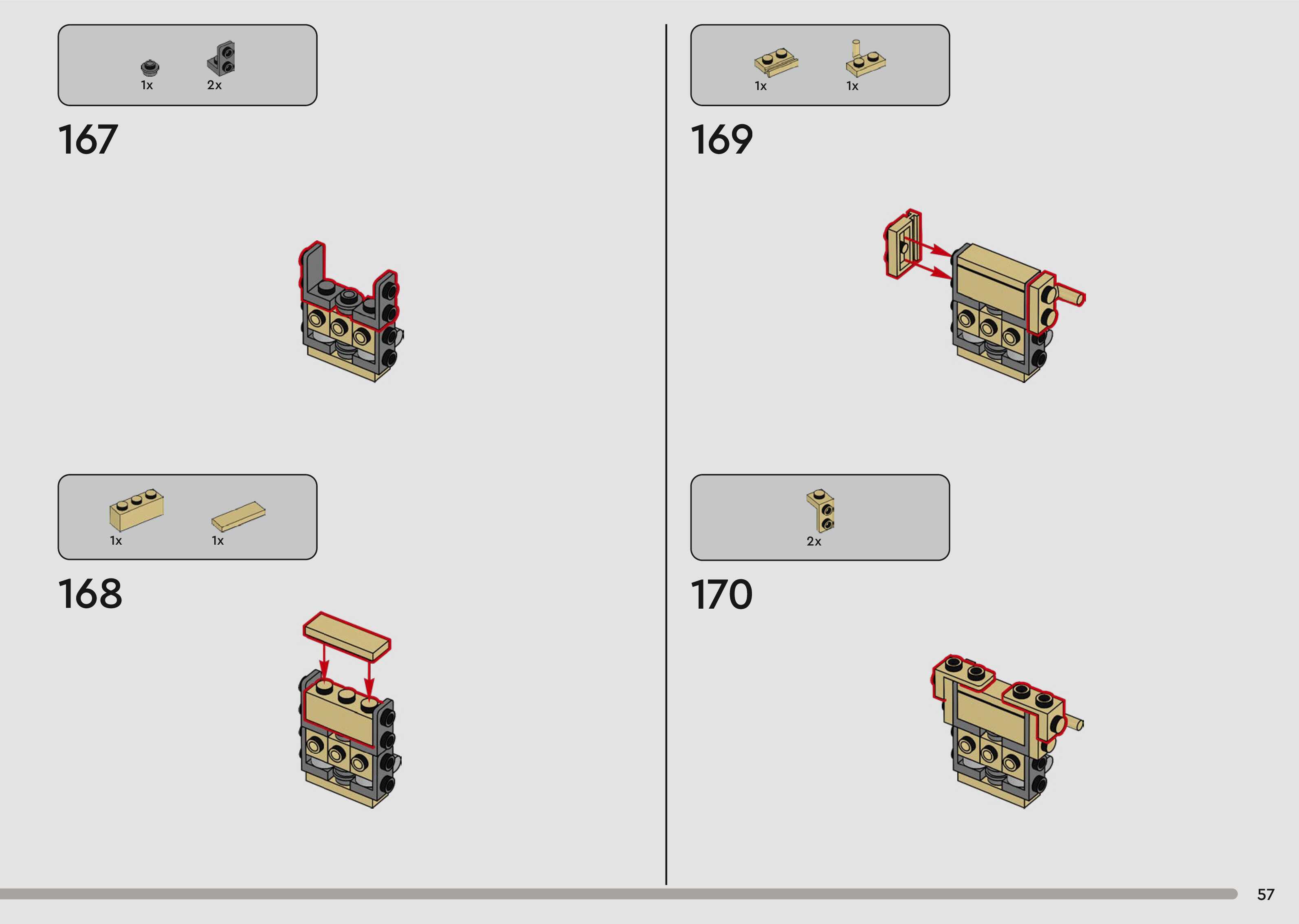 1x 2x

167

1x 1x

168

1x 1x

169

2x

170

57